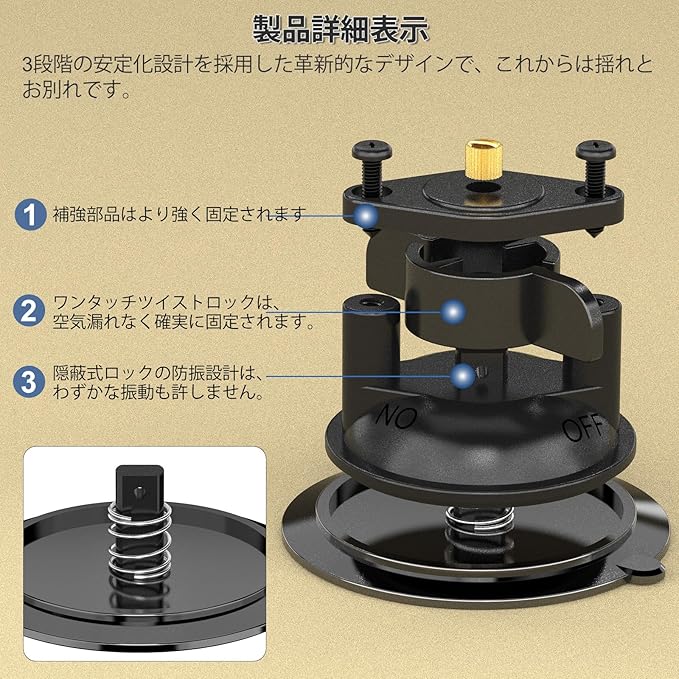 製品詳細表示

3段階の安定化設計を採用した革新的なデザインで、これからは揺れとお別れです。

1 補強部品はより強く固定されます

2 ワンタッチツイストロックは、空気漏れなく確実に固定されます。

3 隠蔽式ロックの防振設計は、わずかな振動も許しません。

NO

OFF