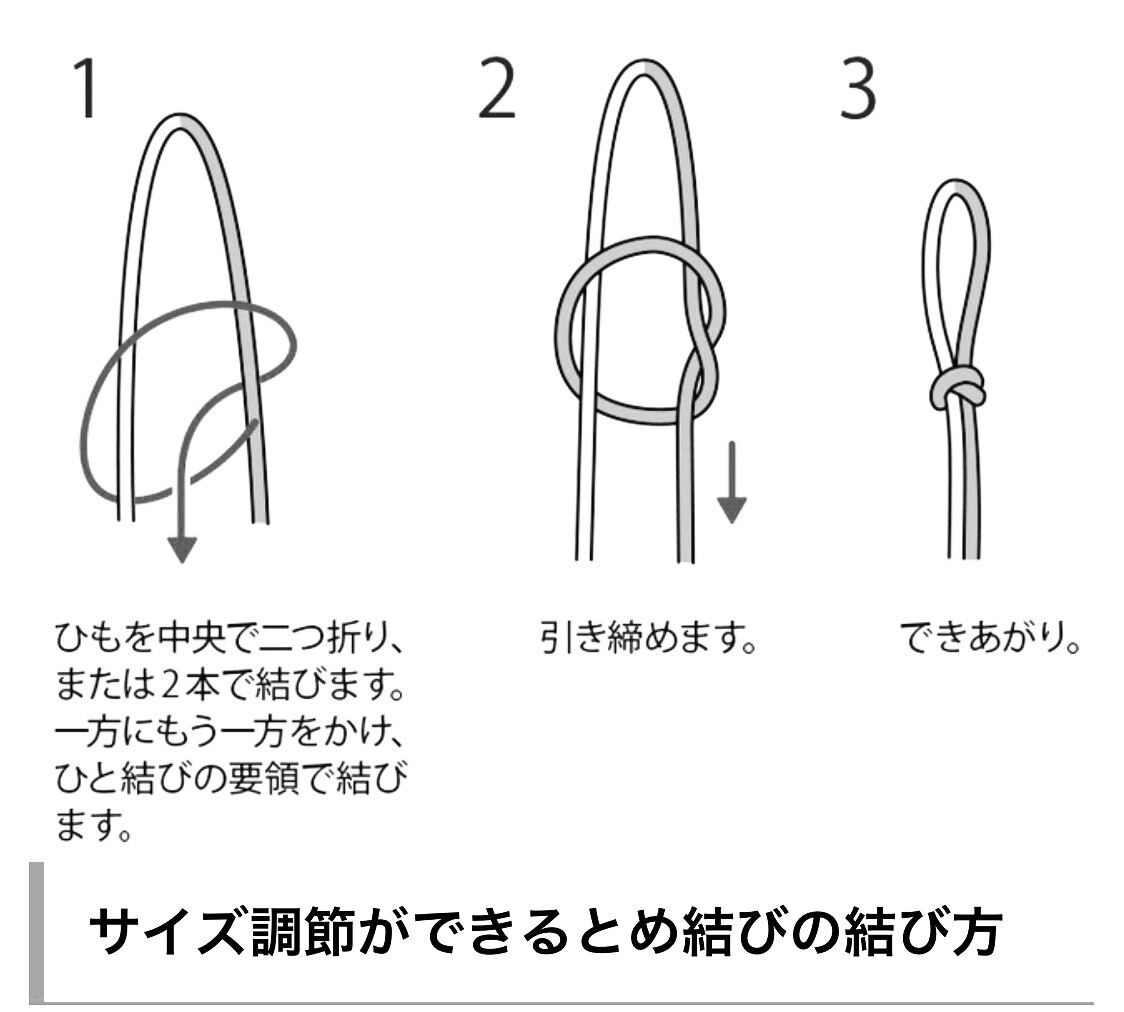 1

ひもを中央で二つ折り、または2本で結びます。一方にもう一方をかけ、ひと結びの要領で結びます。

2

引き締めます。

3

できあがり。

サイズ調節ができるとめ結びの結び方