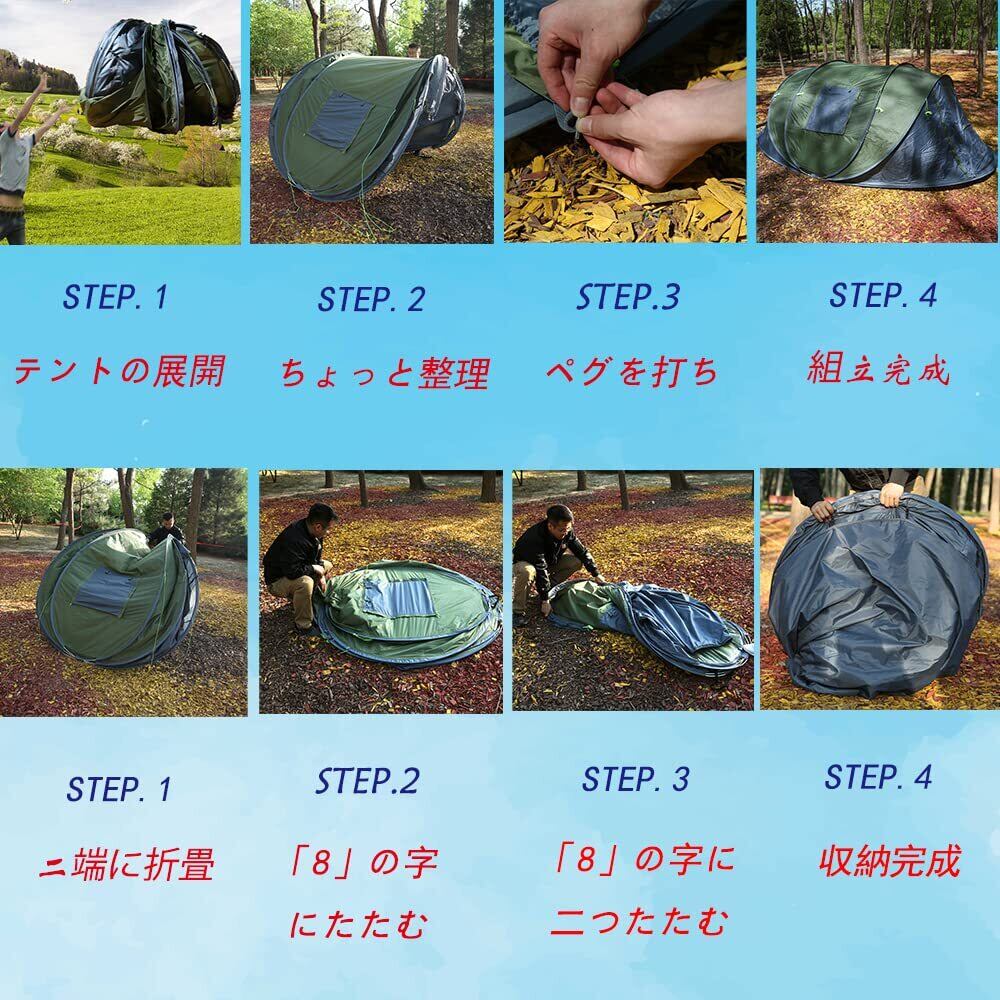 STEP. 1
テントの展開

STEP. 2
ちょっと整理

STEP.3
ペグを打ち

STEP. 4
組立完成

STEP. 1
二端に折畳

STEP.2
「8」の字にたたむ

STEP. 3
「8」の字に二つたたむ

STEP. 4
収納完成