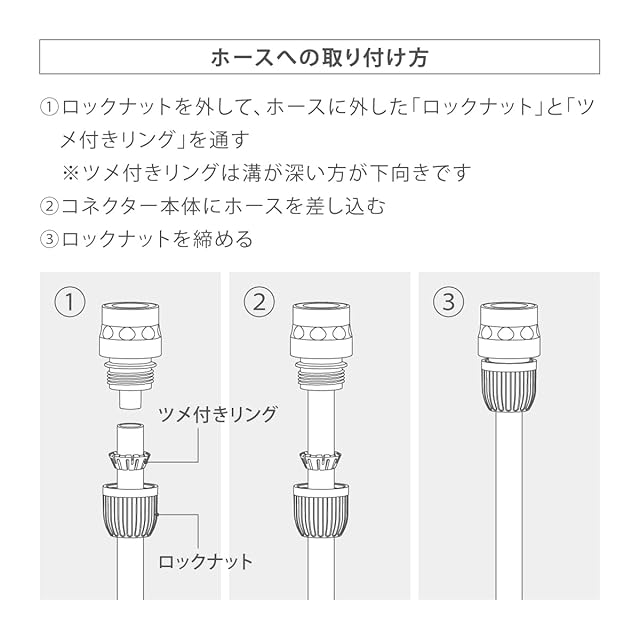 ホースへの取り付け方

①ロックナットを外して、ホースに外した「ロックナット」と「ツメ付きリング」を通す
※ツメ付きリングは溝が深い方が下向きです
②コネクター本体にホースを差し込む
③ロックナットを締める

①

ツメ付きリング

ロックナット

②

③