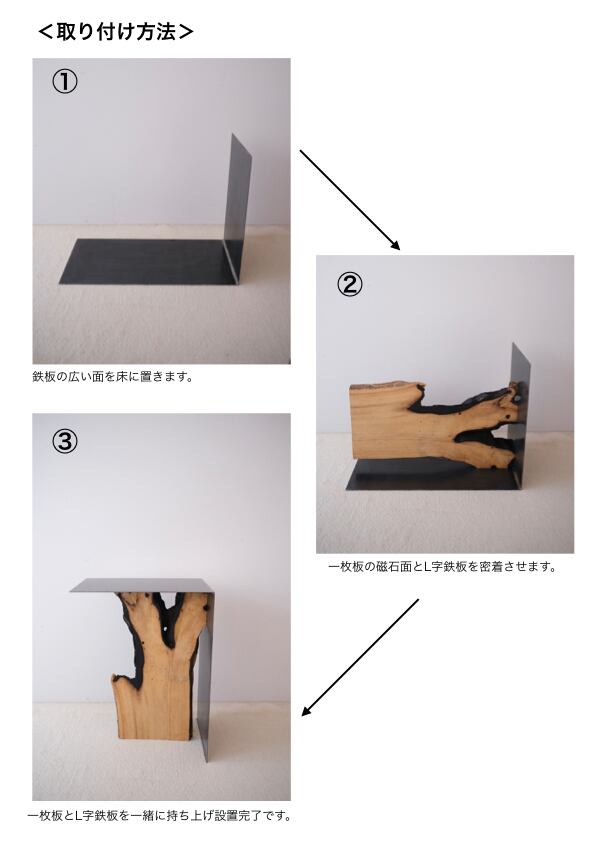 ＜取り付け方法＞

①

鉄板の広い面を床に置きます。

②

一枚板の磁石面とL字鉄板を密着させます。

③

一枚板とL字鉄板を一緒に持ち上げ設置完了です。