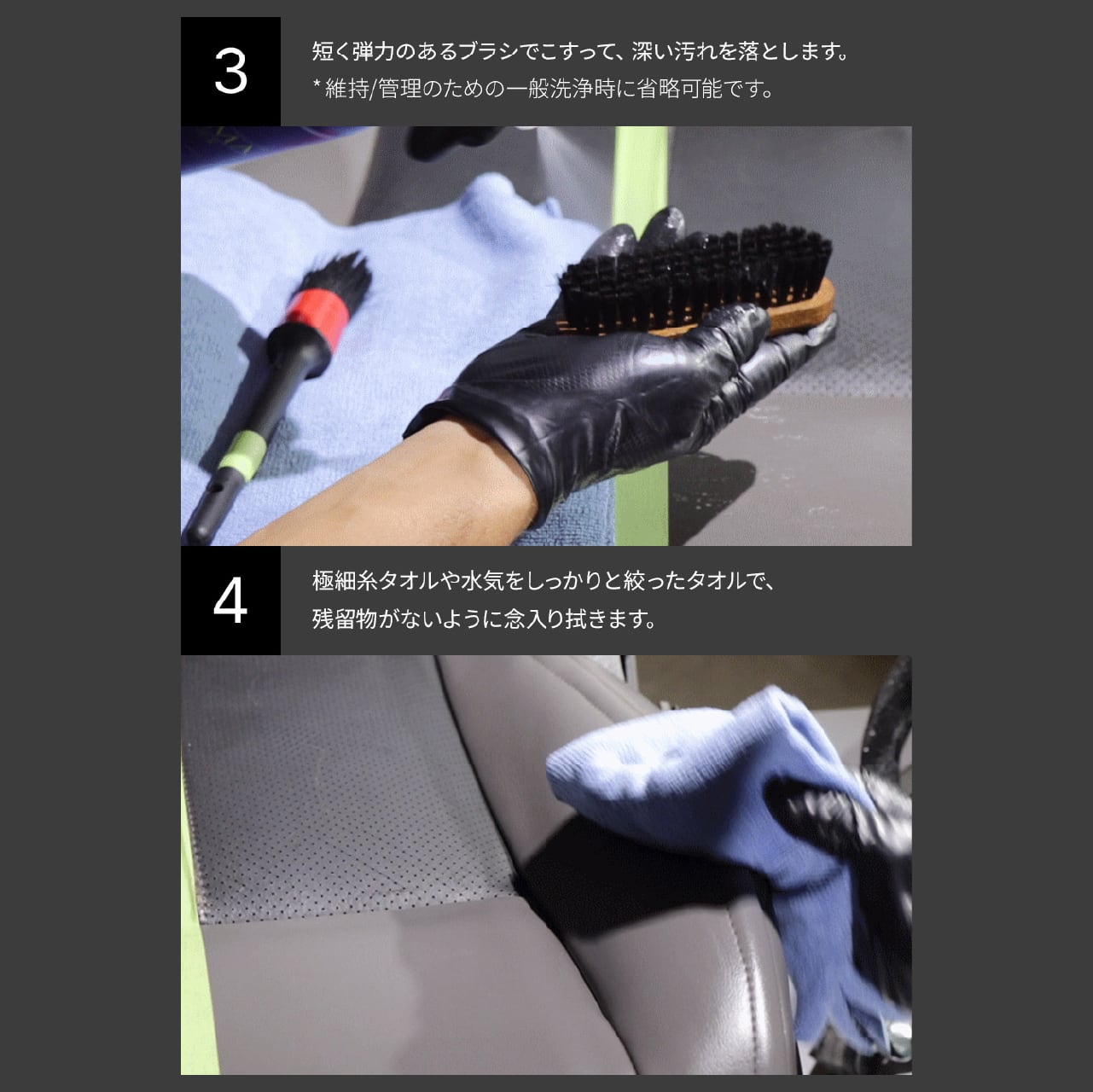 3

短く弾力のあるブラシでこすって、深い汚れを落とします。
* 維持/管理のための一般洗浄時に省略可能です。

4

極細糸タオルや水気をしっかりと絞ったタオルで、
残留物がないように念入り拭きます。