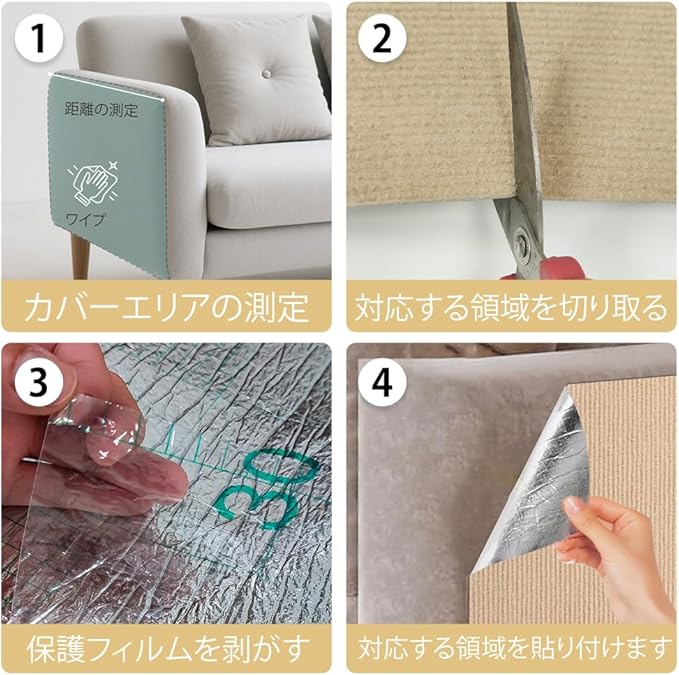 1

距離の測定

ワイプ

カバーエリアの測定

2

対応する領域を切り取る

3

30

保護フィルムを剥がす

4

対応する領域を貼り付けます