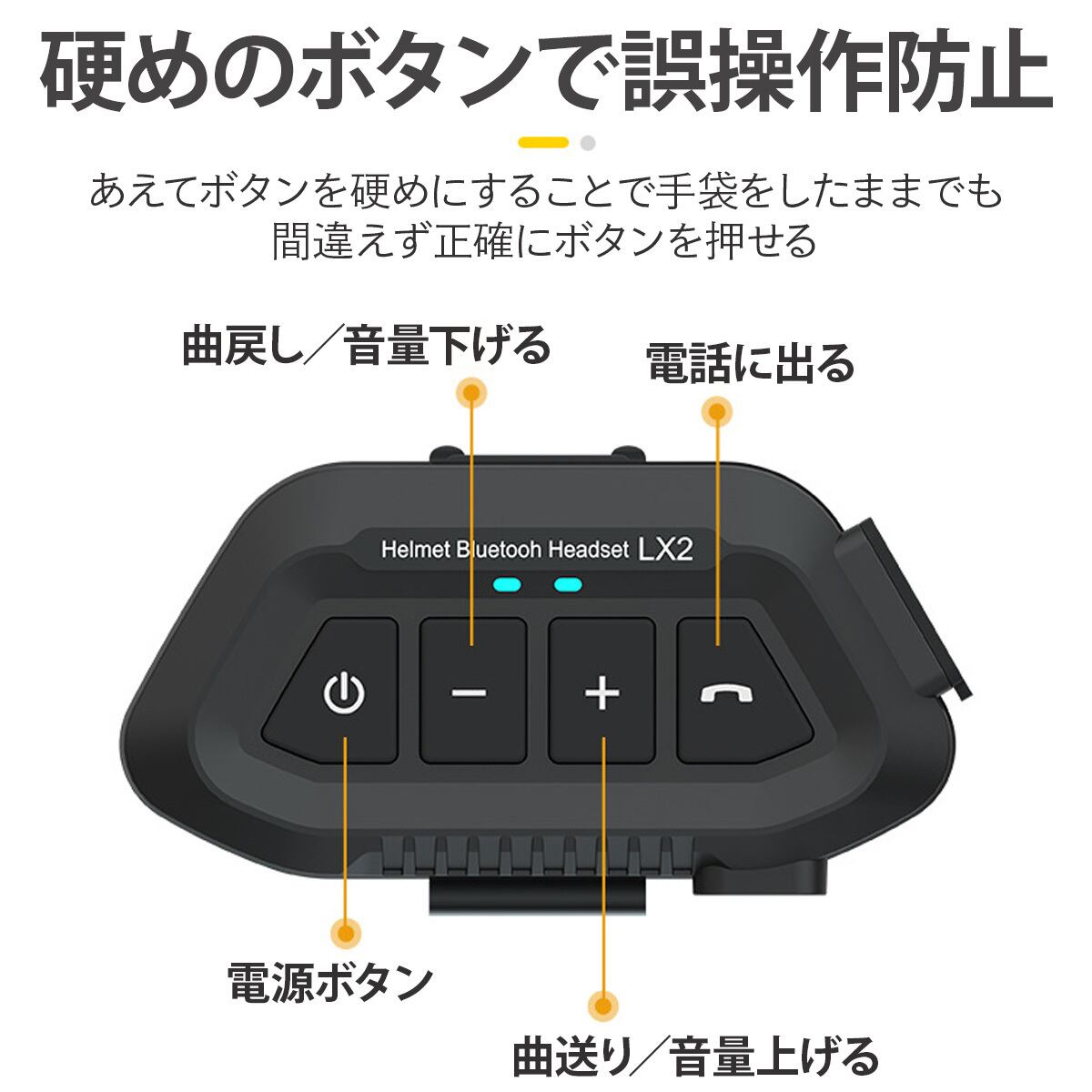 硬めのボタンで誤操作防止

あえてボタンを硬めにすることで手袋をしたままでも間違えず正確にボタンを押せる

曲戻し／音量下げる

電話に出る

Helmet Bluetooh Headset LX2

−

+

電源ボタン

曲送り／音量上げる