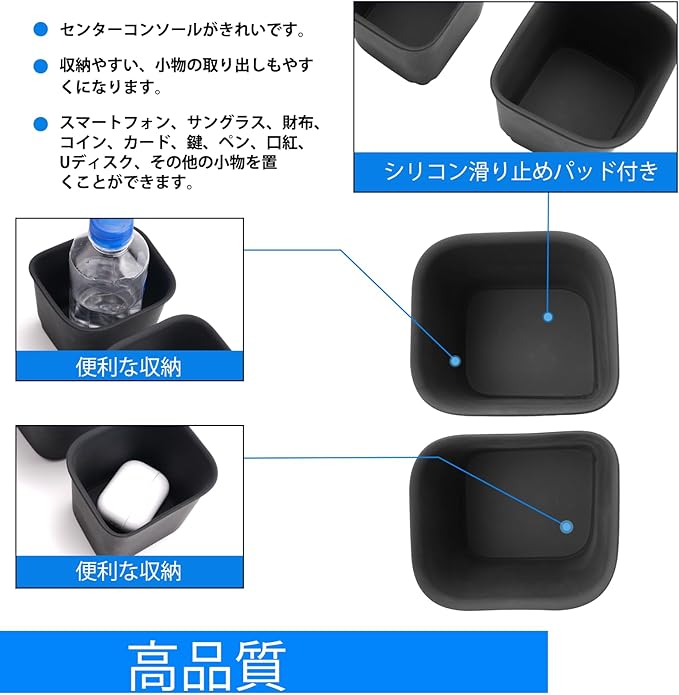 センターコンソールがきれいです。

収納やすい、小物の取り出しもやすくになります。

スマートフォン、サングラス、財布、コイン、カード、鍵、ペン、口紅、Uディスク、その他の小物を置くことができます。

シリコン滑り止めパッド付き

便利な収納

便利な収納

高品質