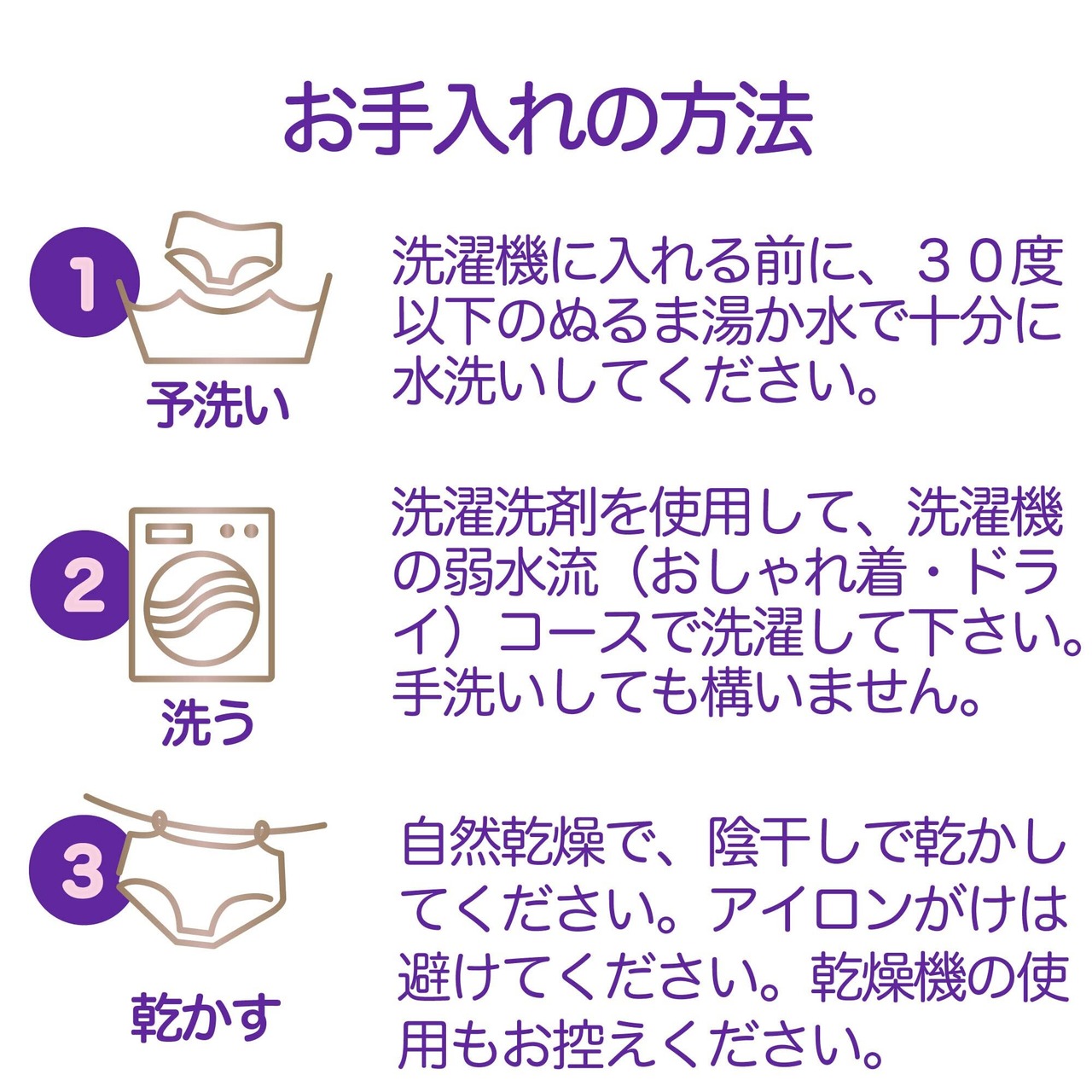 お手入れの方法

1

予洗い

洗濯機に入れる前に、３０度以下のぬるま湯か水で十分に水洗いしてください。

2

洗う

洗濯洗剤を使用して、洗濯機の弱水流（おしゃれ着・ドライ）コースで洗濯して下さい。手洗いしても構いません。

3

乾かす

自然乾燥で、陰干しで乾かしてください。アイロンがけは避けてください。乾燥機の使用もお控えください。