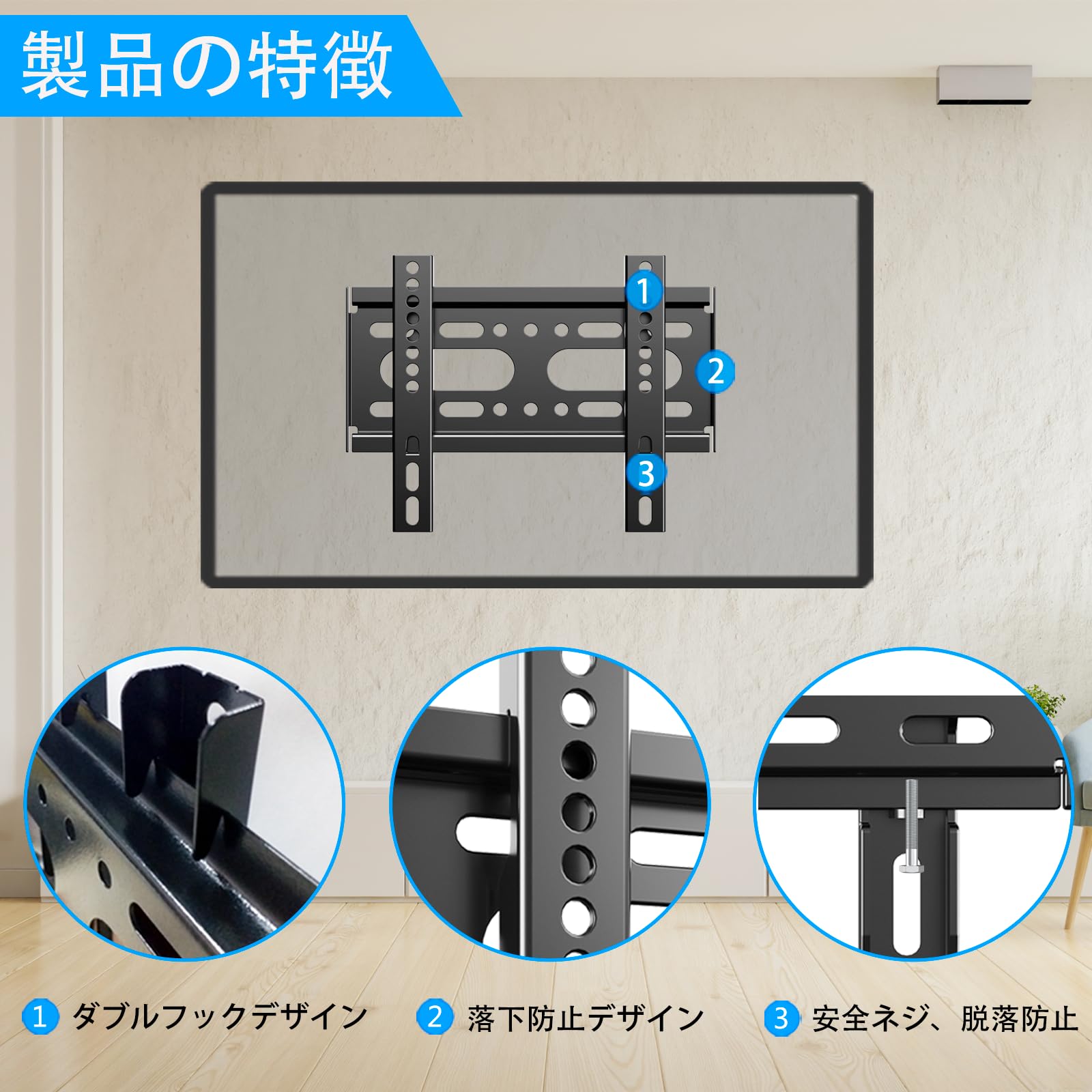 製品の特徴

1

2

3

1 ダブルフックデザイン

2 落下防止デザイン

3 安全ネジ、脱落防止