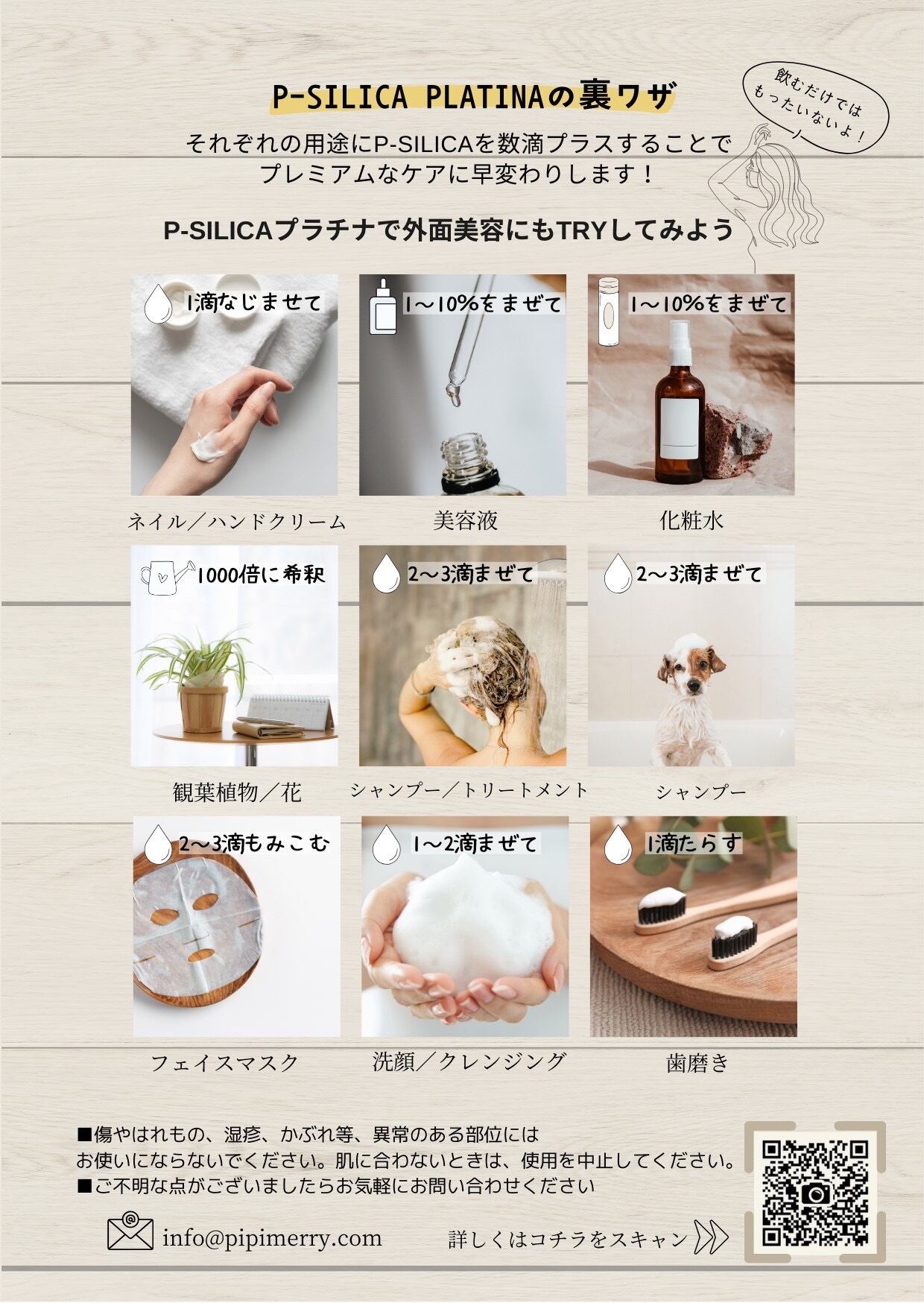 P-SILICA PLATINAの裏ワザ

飲むだけではもったいないよ！

それぞれの用途にP-SILICAを数滴プラスすることでプレミアムなケアに早変わりします！

P-SILICAプラチナで外面美容にもTRYしてみよう

1滴なじませて

ネイル／ハンドクリーム

1～10%をまぜて

美容液

1～10%をまぜて

化粧水

1000倍に希釈

観葉植物／花

2～3滴まぜて

シャンプー／トリートメント

2～3滴まぜて

シャンプー

2～3滴もみこむ

フェイスマスク

1～2滴まぜて

洗顔／クレンジング

1滴たらす

歯磨き

■傷やはれもの、湿疹、かぶれ等、異常のある部位にはお使いにならないでください。肌に合わないときは、使用を中止してください。
■ご不明な点がございましたらお気軽にお問い合わせください

info@pipimerry.com

詳しくはコチラをスキャン