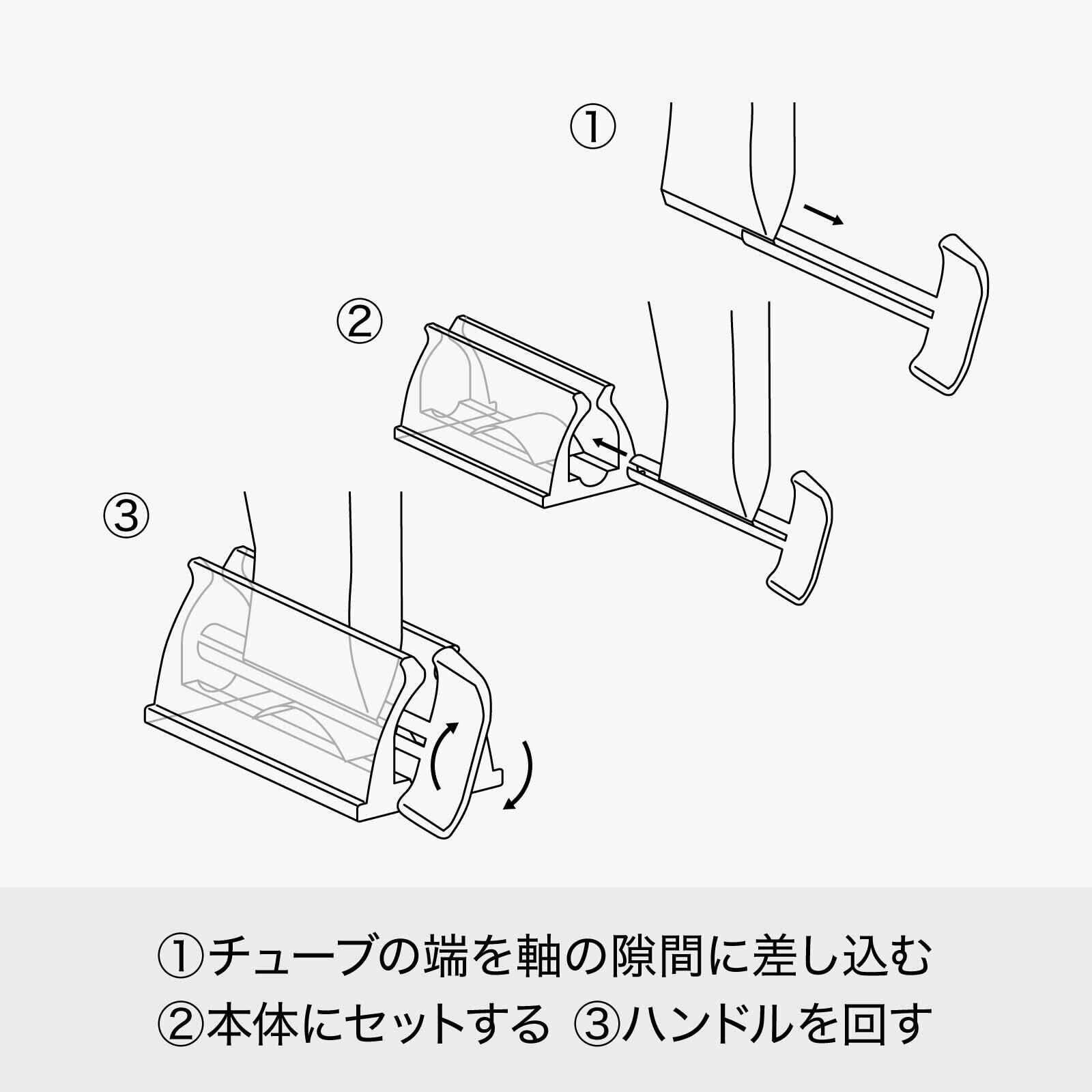 ①

②

③

①チューブの端を軸の隙間に差し込む
②本体にセットする ③ハンドルを回す