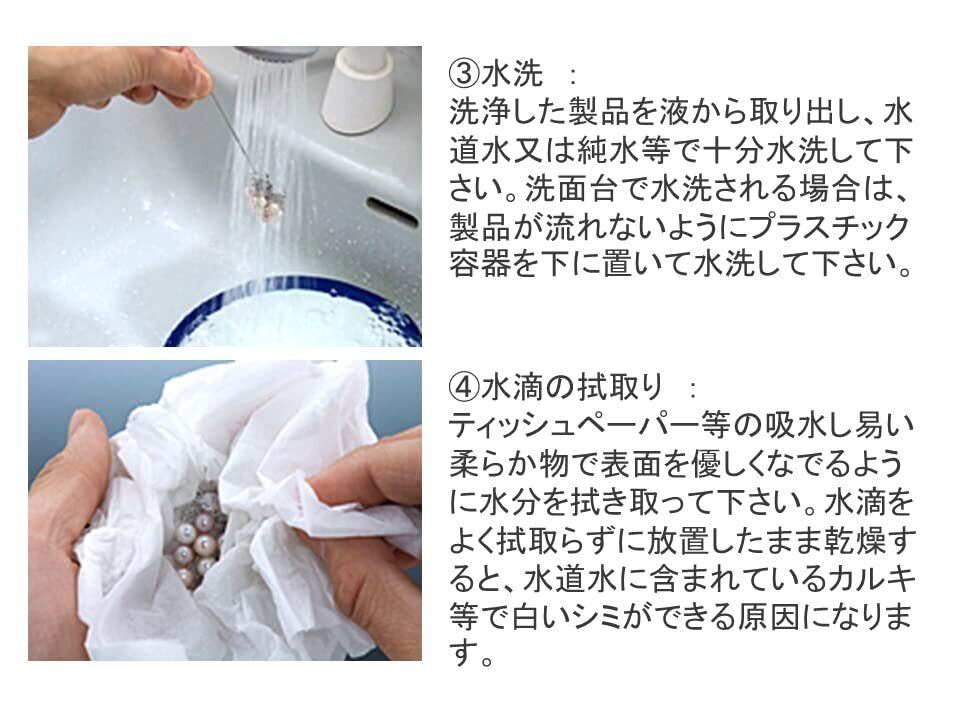 ③水洗 ：
洗浄した製品を液から取り出し、水道水又は純水等で十分水洗して下さい。洗面台で水洗される場合は、製品が流れないようにプラスチック容器を下に置いて水洗して下さい。

④水滴の拭取り ：
ティッシュペーパー等の吸水し易い柔らか物で表面を優しくなでるように水分を拭き取って下さい。水滴をよく拭取らずに放置したまま乾燥すると、水道水に含まれているカルキ等で白いシミができる原因になります。