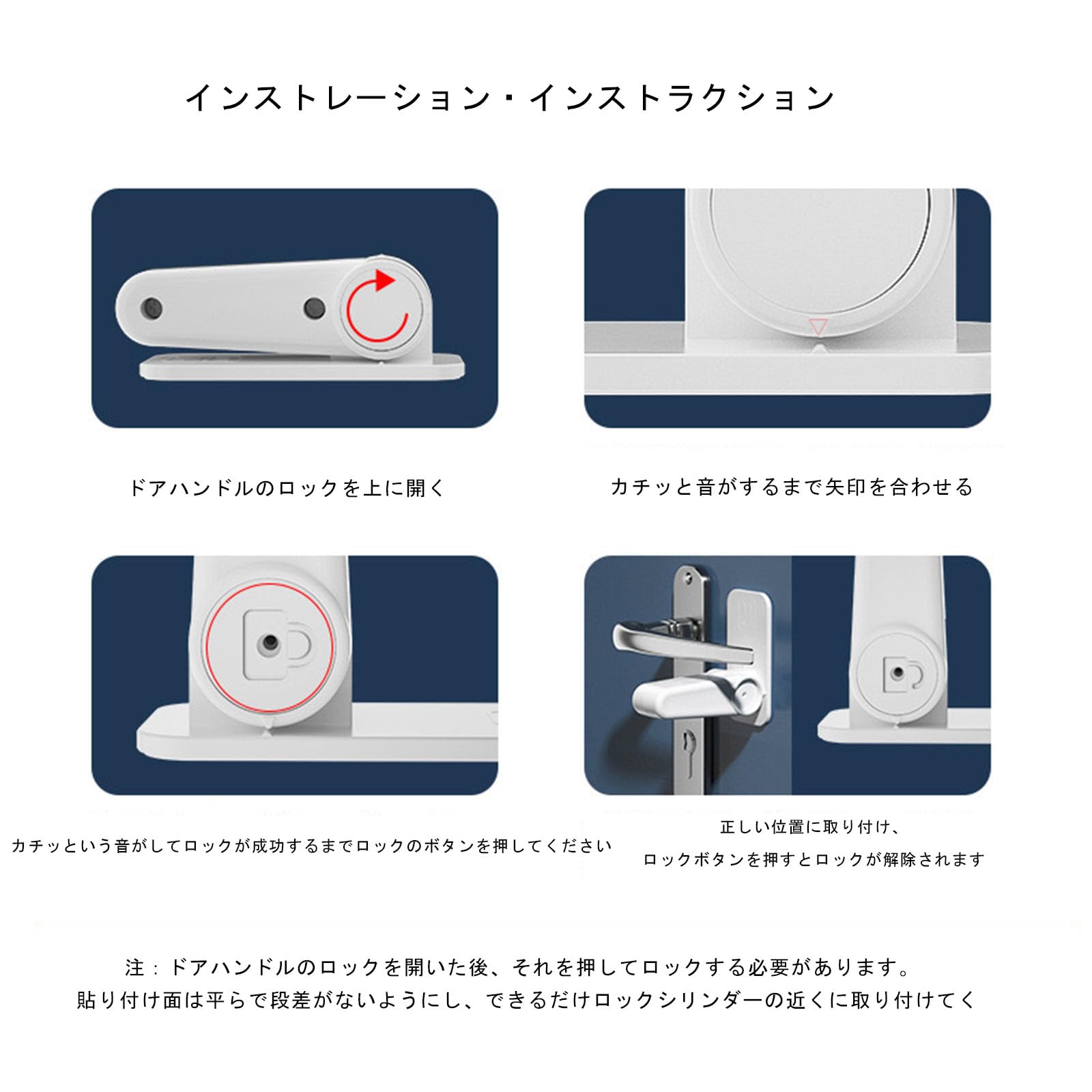 インストレーション・インストラクション

ドアハンドルのロックを上に開く

カチッと音がするまで矢印を合わせる

カチッという音がしてロックが成功するまでロックのボタンを押してください

正しい位置に取り付け、
ロックボタンを押すとロックが解除されます

注：ドアハンドルのロックを開いた後、それを押してロックする必要があります。
貼り付け面は平らで段差がないようにし、できるだけロックシリンダーの近くに取り付けてく