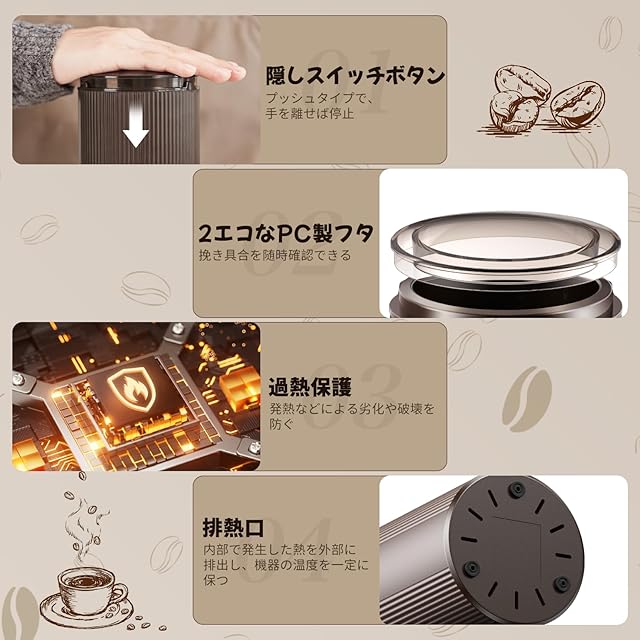 01
隠しスイッチボタン
プッシュタイプで、手を離せば停止

02
2エコなPC製フタ
挽き具合を随時確認できる

03
過熱保護
発熱などによる劣化や破壊を防ぐ

04
排熱口
内部で発生した熱を外部に排出し、機器の温度を一定に保つ