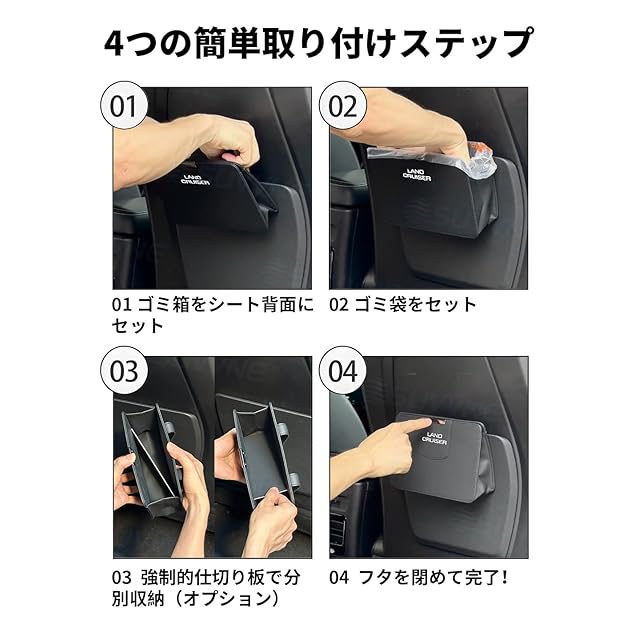 4つの簡単取り付けステップ

01

LAND CRUISER

01 ゴミ箱をシート背面にセット

02

LAND CRUISER

02 ゴミ袋をセット

03

03 強制的仕切り板で分別収納（オプション）

04

LAND CRUISER

04 フタを閉めて完了！