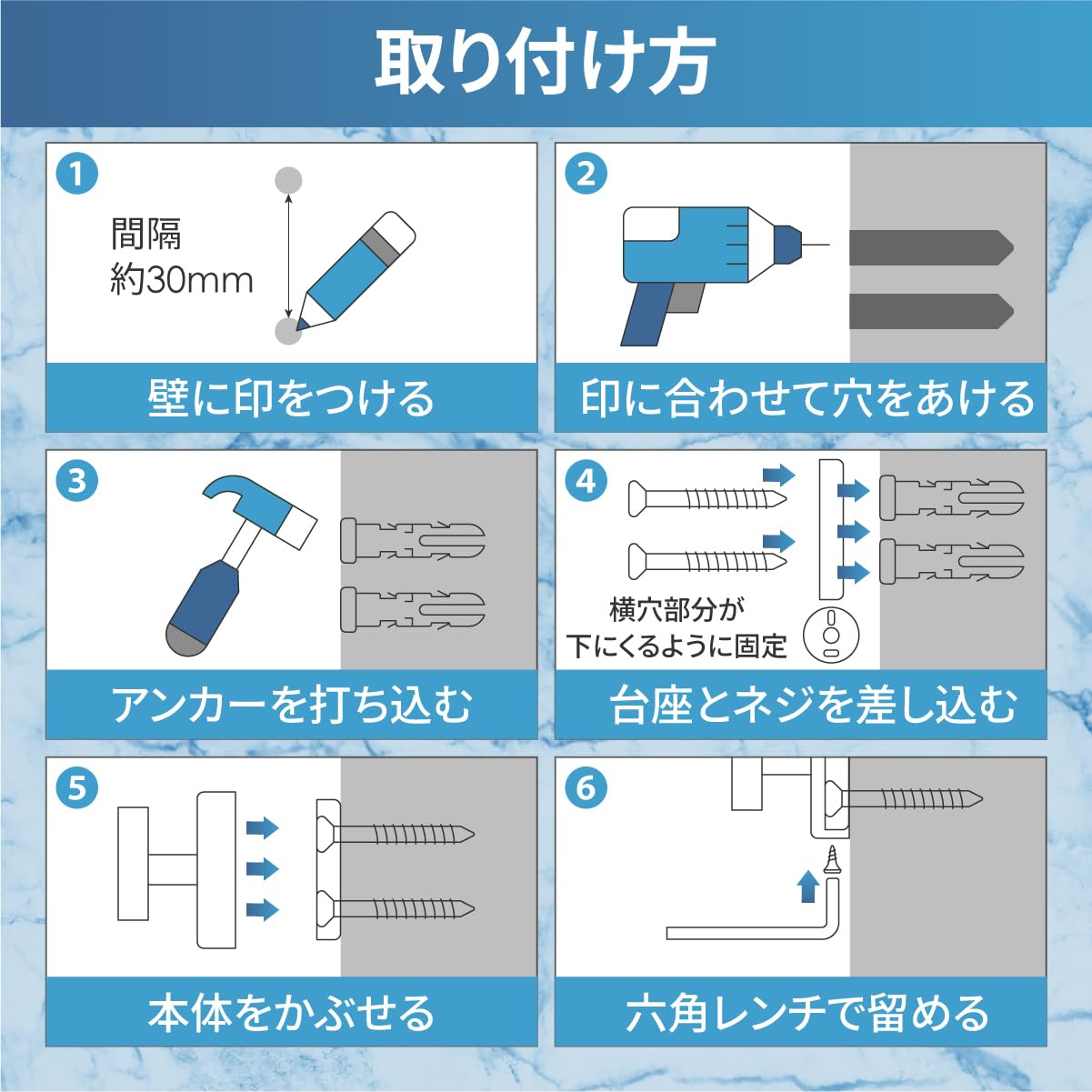 取り付け方

1
間隔
約30mm
壁に印をつける

2
印に合わせて穴をあける

3
アンカーを打ち込む

4
横穴部分が
下にくるように固定
台座とネジを差し込む

5
本体をかぶせる

6
六角レンチで留める