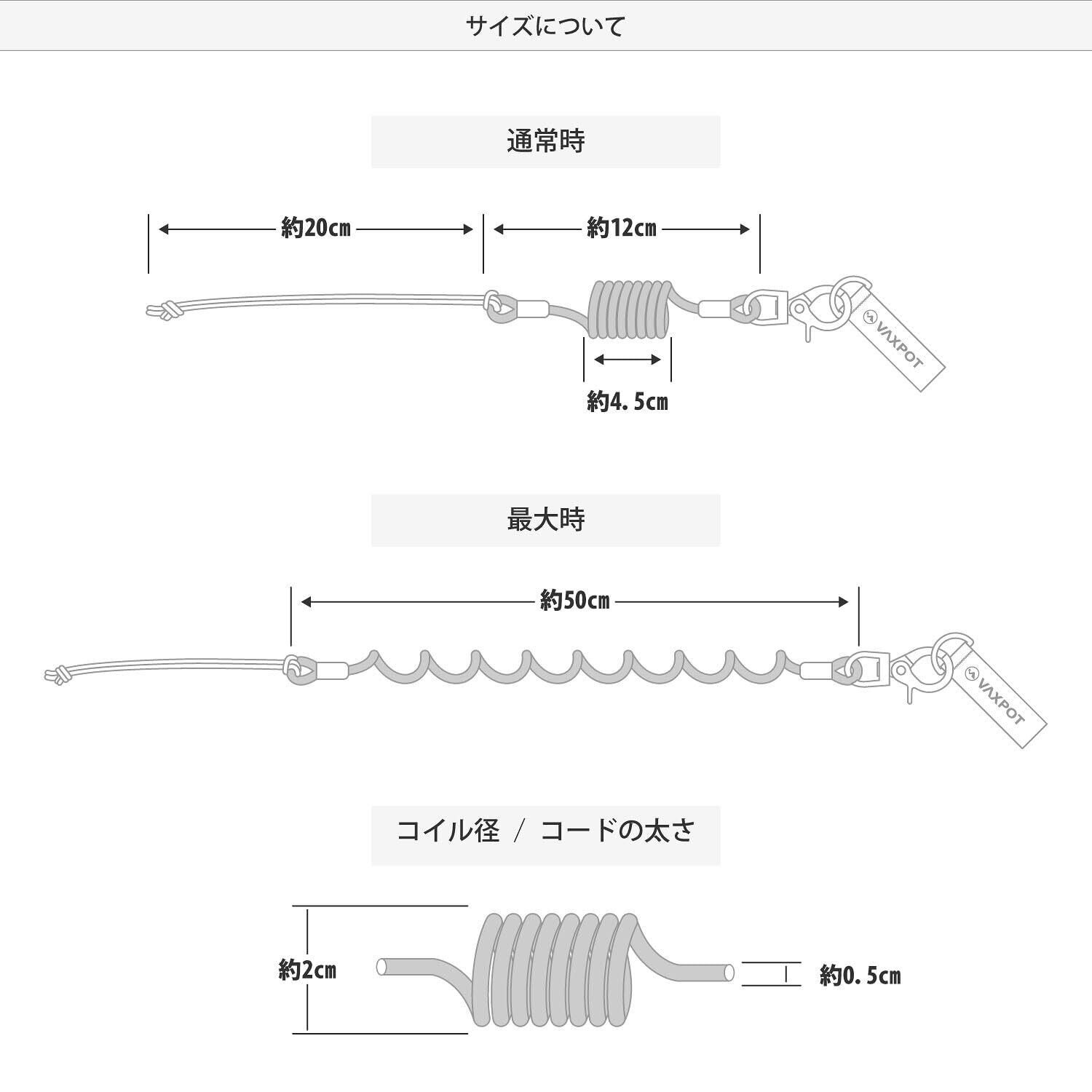 サイズについて

通常時

約20cm

約12cm

VAXPOT

約4.5cm

最大時

約50cm

VAXPOT

コイル径 / コードの太さ

約2cm

約0.5cm