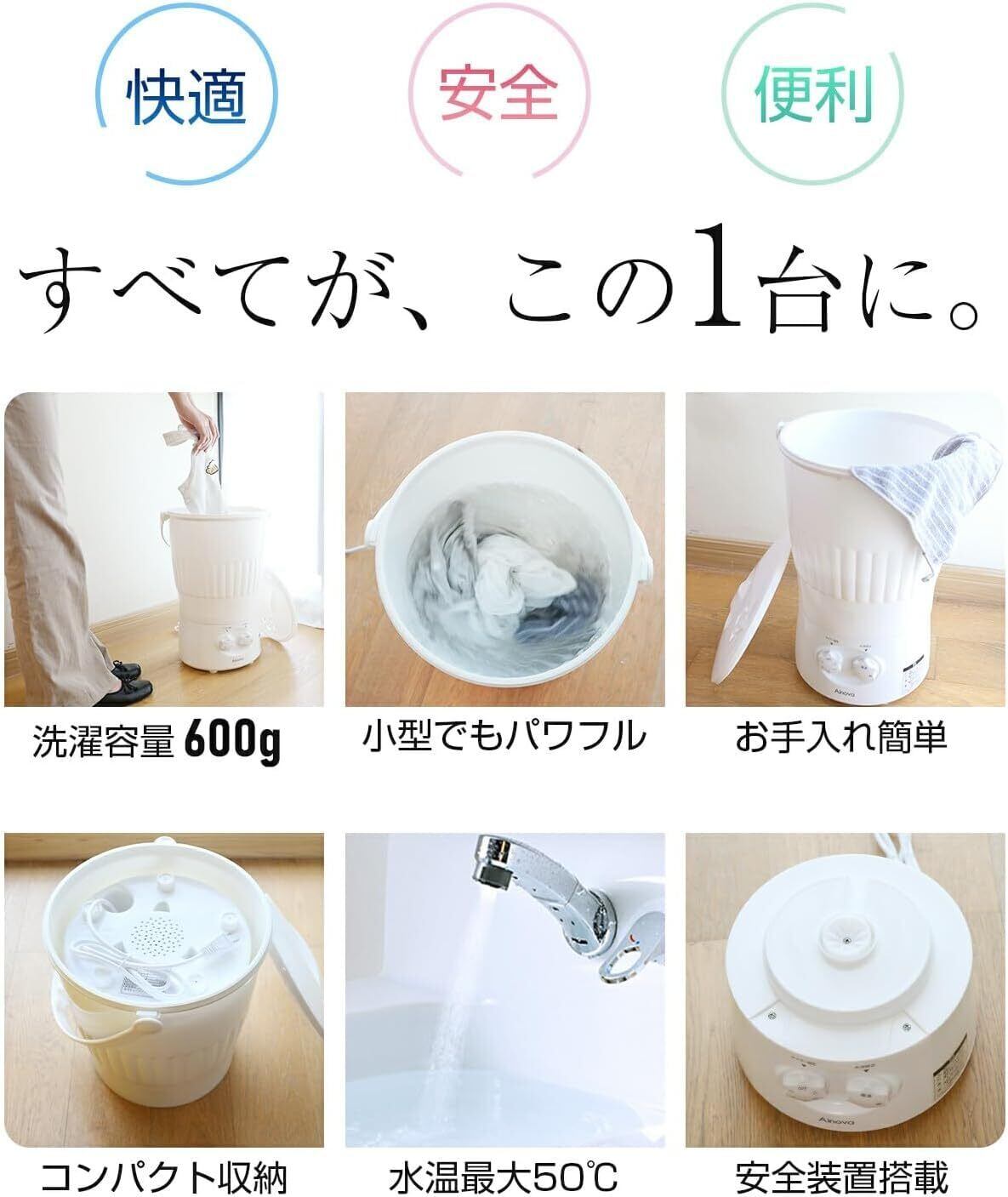 快適

安全

便利

すべてが、この1台に。

Ainova

洗濯容量 600g

小型でもパワフル

Ainova

お手入れ簡単

コンパクト収納

水温最大50℃

Ainova

安全装置搭載