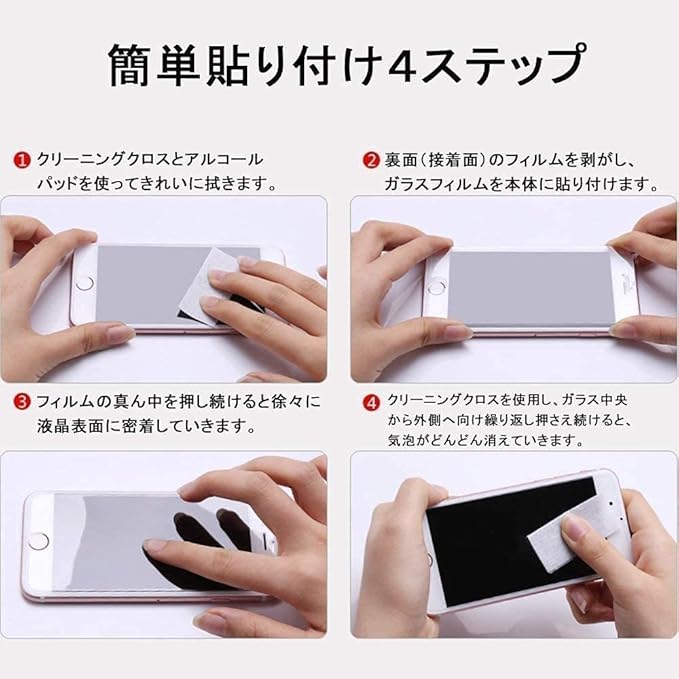 簡単貼り付け4ステップ

❶ クリーニングクロスとアルコールパッドを使ってきれいに拭きます。

❷ 裏面（接着面）のフィルムを剥がし、ガラスフィルムを本体に貼り付けます。

❸ フィルムの真ん中を押し続けると徐々に液晶表面に密着していきます。

❹ クリーニングクロスを使用し、ガラス中央から外側へ向け繰り返し押さえ続けると、気泡がどんどん消えていきます。