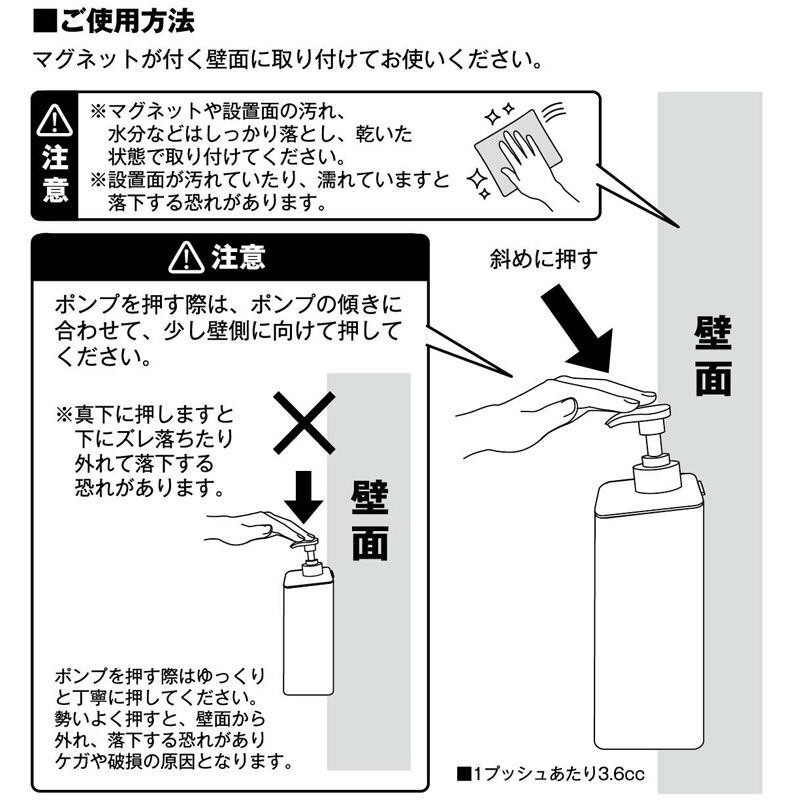 ■ご使用方法

マグネットが付く壁面に取り付けてお使いください。

注意

※マグネットや設置面の汚れ、水分などはしっかり落とし、乾いた状態で取り付けてください。
※設置面が汚れていたり、濡れていますと落下する恐れがあります。

注意

ポンプを押す際は、ポンプの傾きに合わせて、少し壁側に向けて押してください。

※真下に押しますと下にズレ落ちたり外れて落下する恐れがあります。

壁面

ポンプを押す際はゆっくりと丁寧に押してください。勢いよく押すと、壁面から外れ、落下する恐れがありケガや破損の原因となります。

斜めに押す

壁面

■1プッシュあたり3.6cc