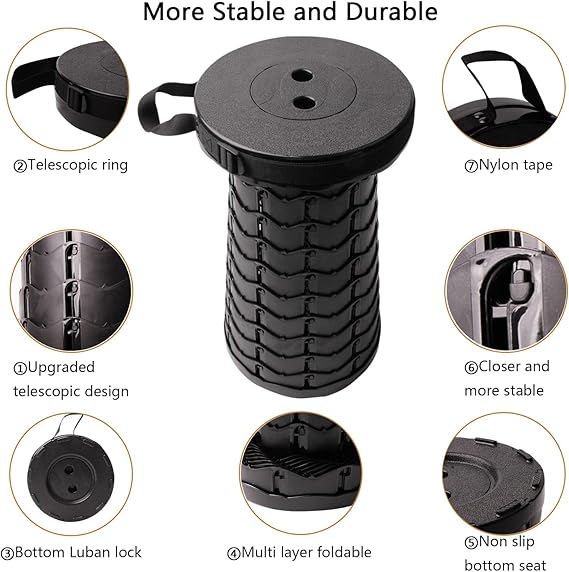 More Stable and Durable

②Telescopic ring

⑦Nylon tape

①Upgraded telescopic design

⑥Closer and more stable

③Bottom Luban lock

④Multi layer foldable

⑤Non slip bottom seat