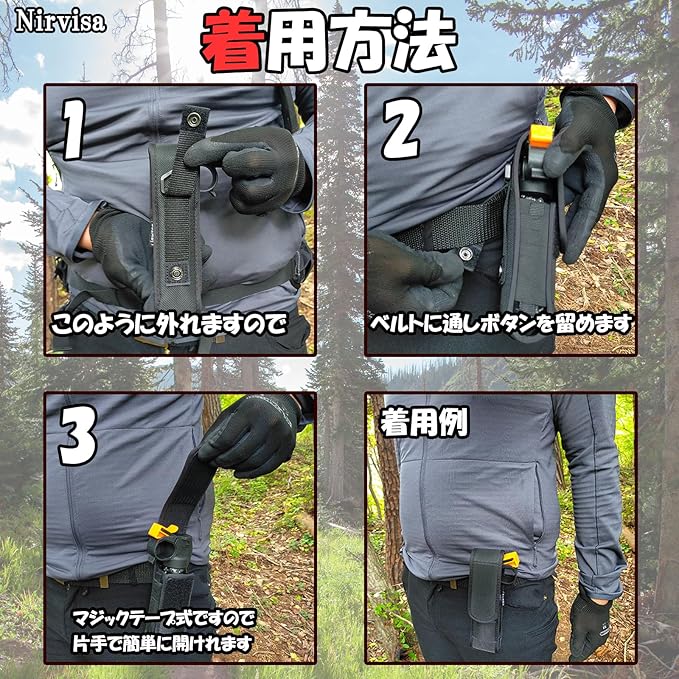 Nirvisa

着用方法

1

このように外れますので

2

ベルトに通しボタンを留めます

3

マジックテープ式ですので
片手で簡単に開けれます

着用例