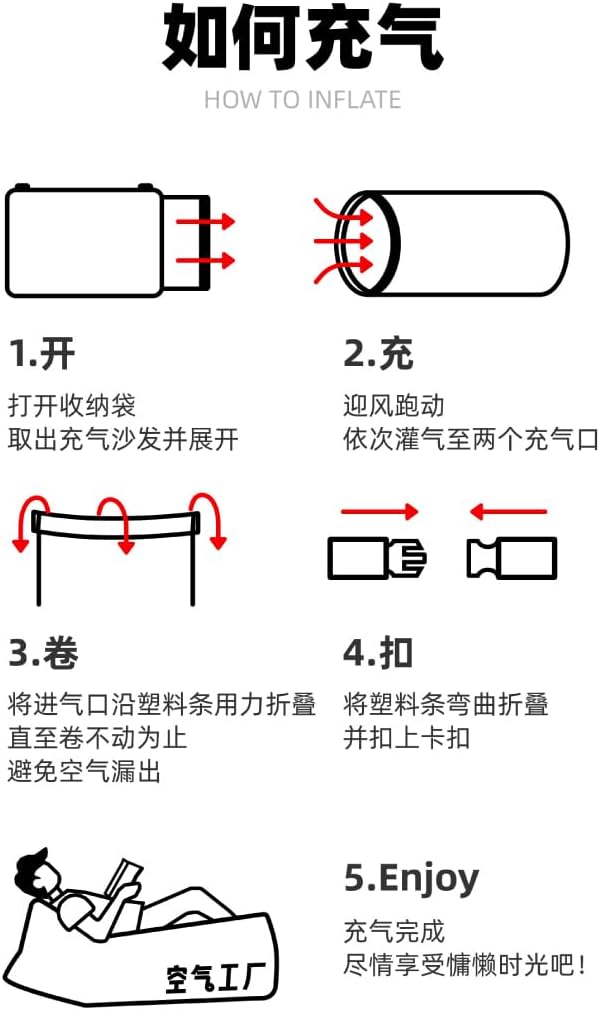 如何充气

HOW TO INFLATE

1.开

打开收纳袋
取出充气沙发并展开

2.充

迎风跑动
依次灌气至两个充气口

3.卷

将进气口沿塑料条用力折叠
直至卷不动为止
避免空气漏出

4.扣

将塑料条弯曲折叠
并扣上卡扣

空气工厂

5.Enjoy

充气完成
尽情享受慵懒时光吧！