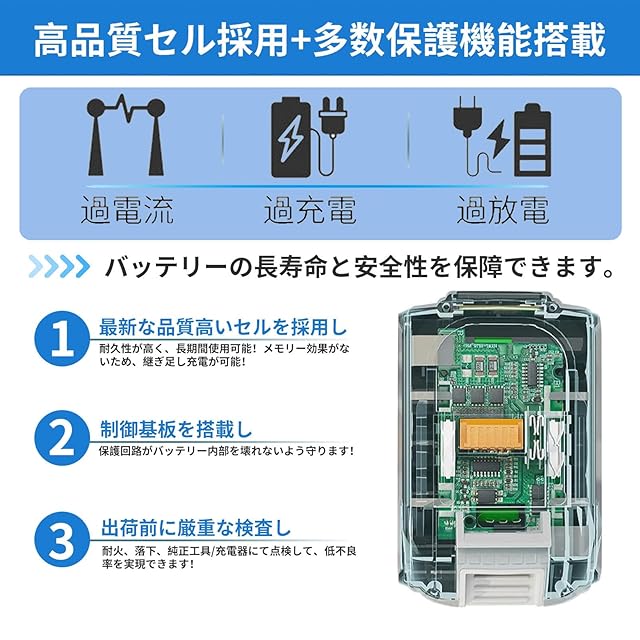 高品質セル採用+多数保護機能搭載

過電流

過充電

過放電

バッテリーの長寿命と安全性を保障できます。

1
最新な品質高いセルを採用し
耐久性が高く、長期間使用可能！メモリー効果がないため、継ぎ足し充電が可能！

2
制御基板を搭載し
保護回路がバッテリー内部を壊れないよう守ります！

3
出荷前に厳重な検査し
耐火、落下、純正工具/充電器にて点検して、低不良率を実現できます！