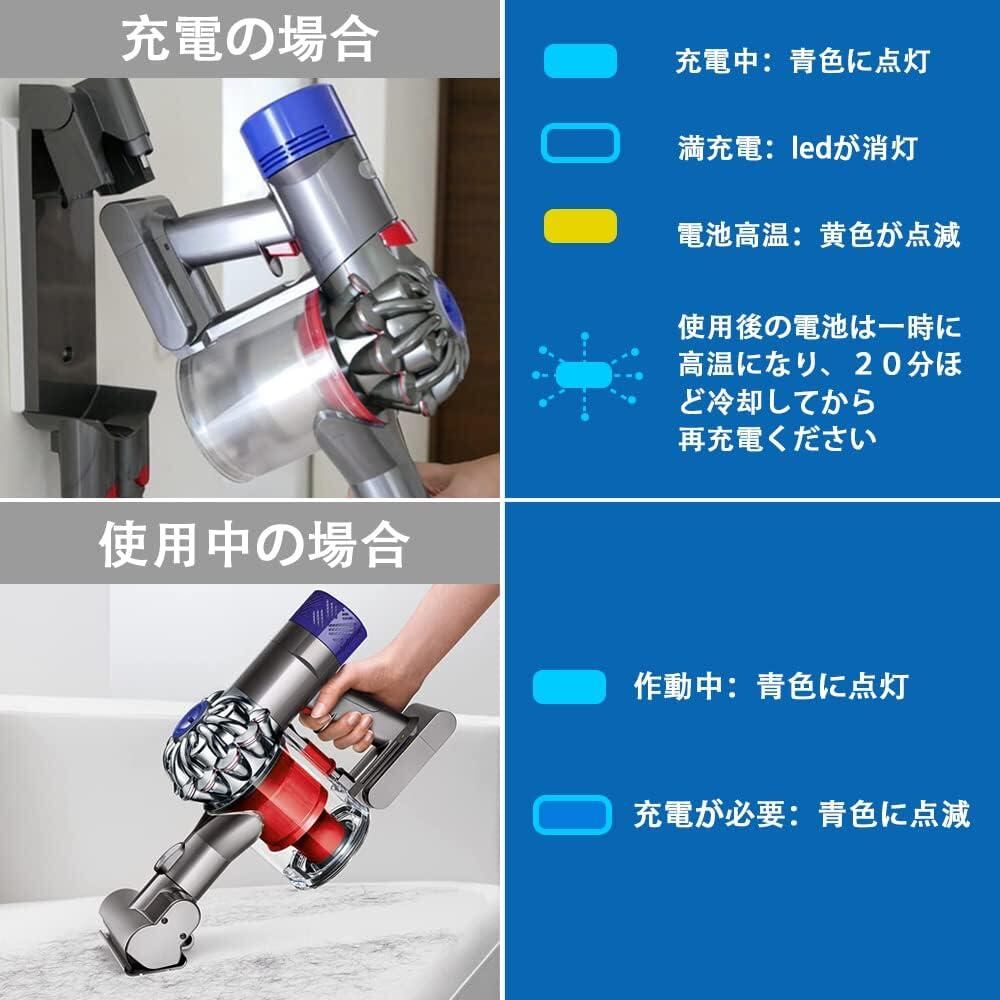 充電の場合

充電中：青色に点灯

満充電：ledが消灯

電池高温：黄色が点滅

使用後の電池は一時に高温になり、２０分ほど冷却してから再充電ください

使用中の場合

作動中：青色に点灯

充電が必要：青色に点滅