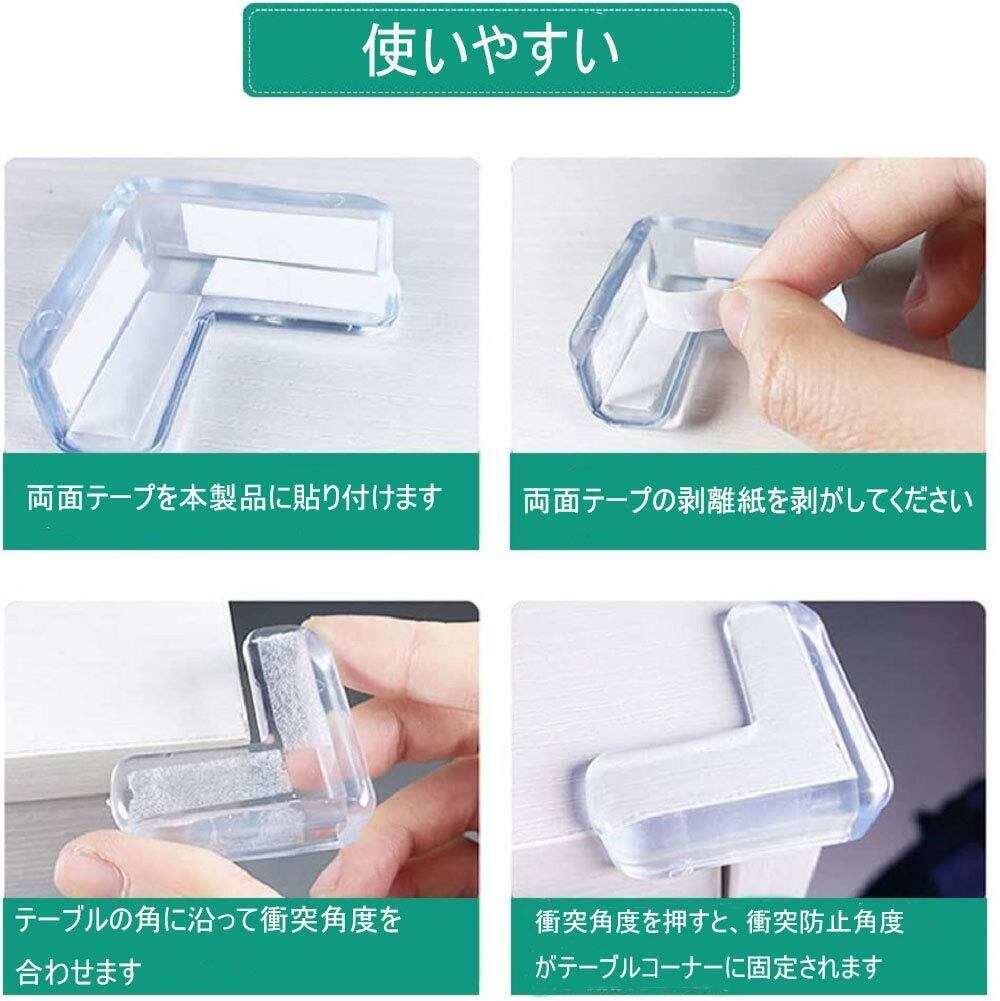 使いやすい

両面テープを本製品に貼り付けます

両面テープの剥離紙を剥がしてください

テーブルの角に沿って衝突角度を合わせます

衝突角度を押すと、衝突防止角度がテーブルコーナーに固定されます