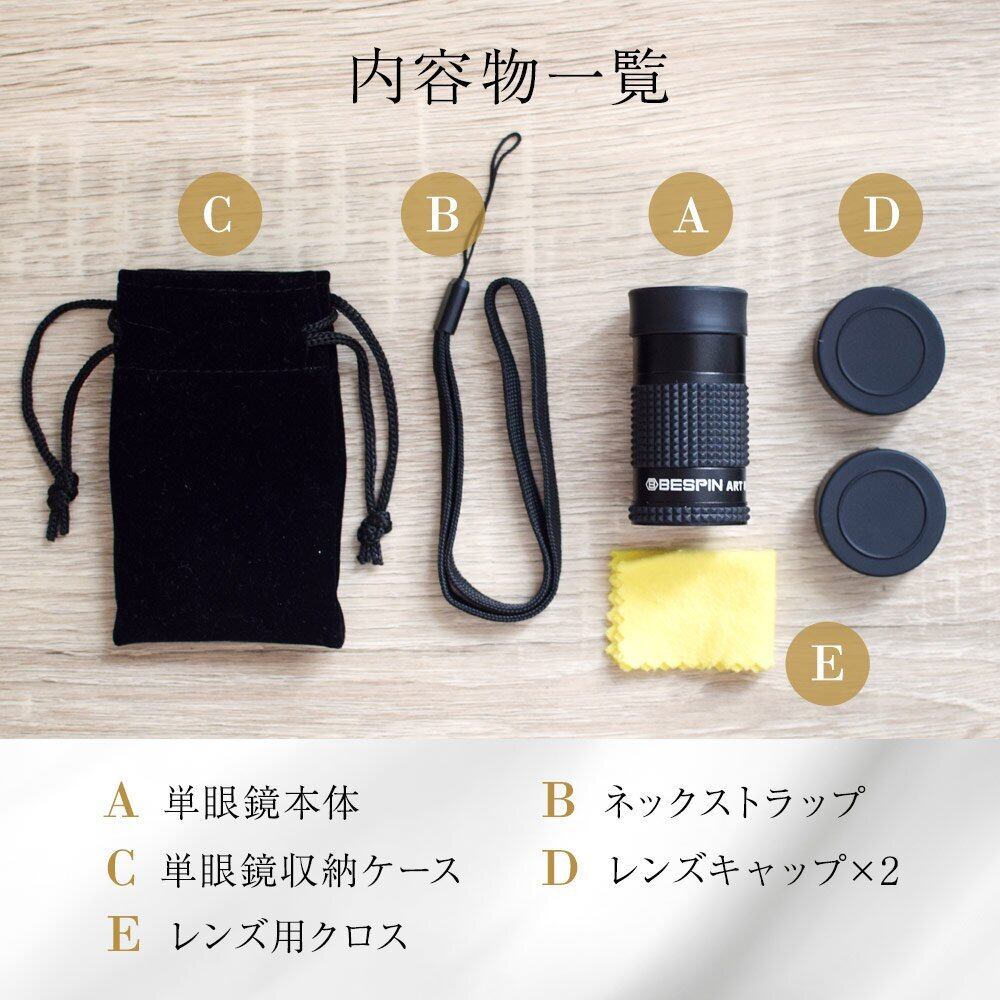 内容物一覧

C

B

A

D

BESPIN ART

E

A 単眼鏡本体

B ネックストラップ

C 単眼鏡収納ケース

D レンズキャップ×2

E レンズ用クロス