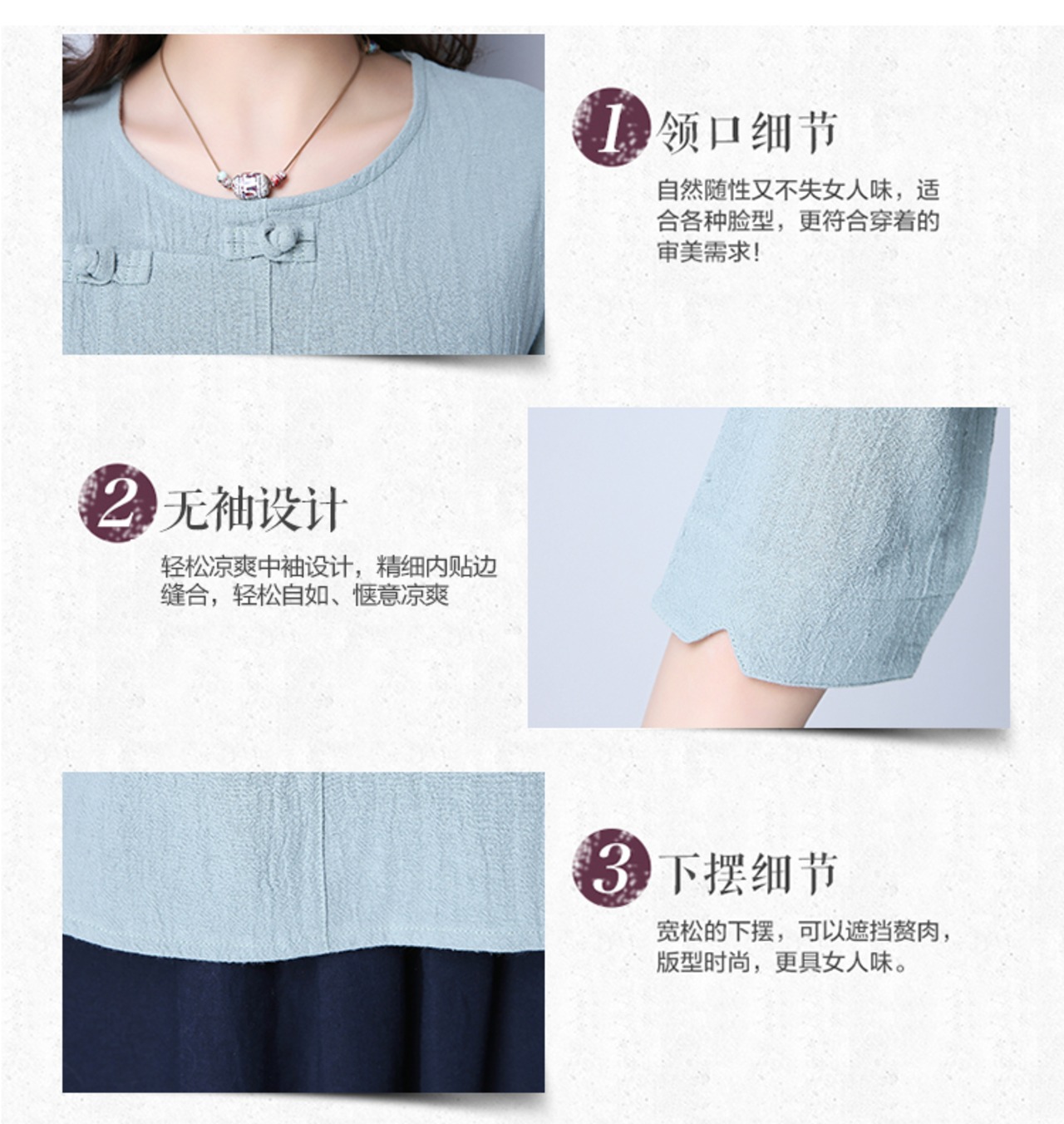 1 领口细节

自然随性又不失女人味，适合各种脸型，更符合穿着的审美需求!

2 无袖设计

轻松凉爽中袖设计，精细内贴边缝合，轻松自如、惬意凉爽

3 下摆细节

宽松的下摆，可以遮挡赘肉，版型时尚，更具女人味。