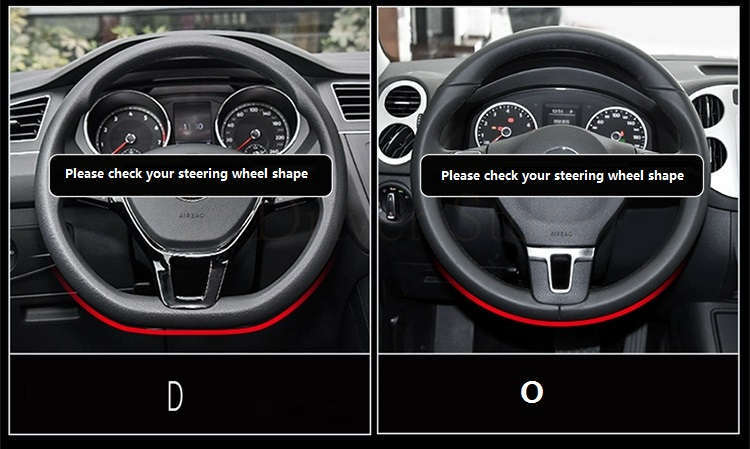 Please check your steering wheel shape

AIRBAG

D

Please check your steering wheel shape

AIRBAG

O