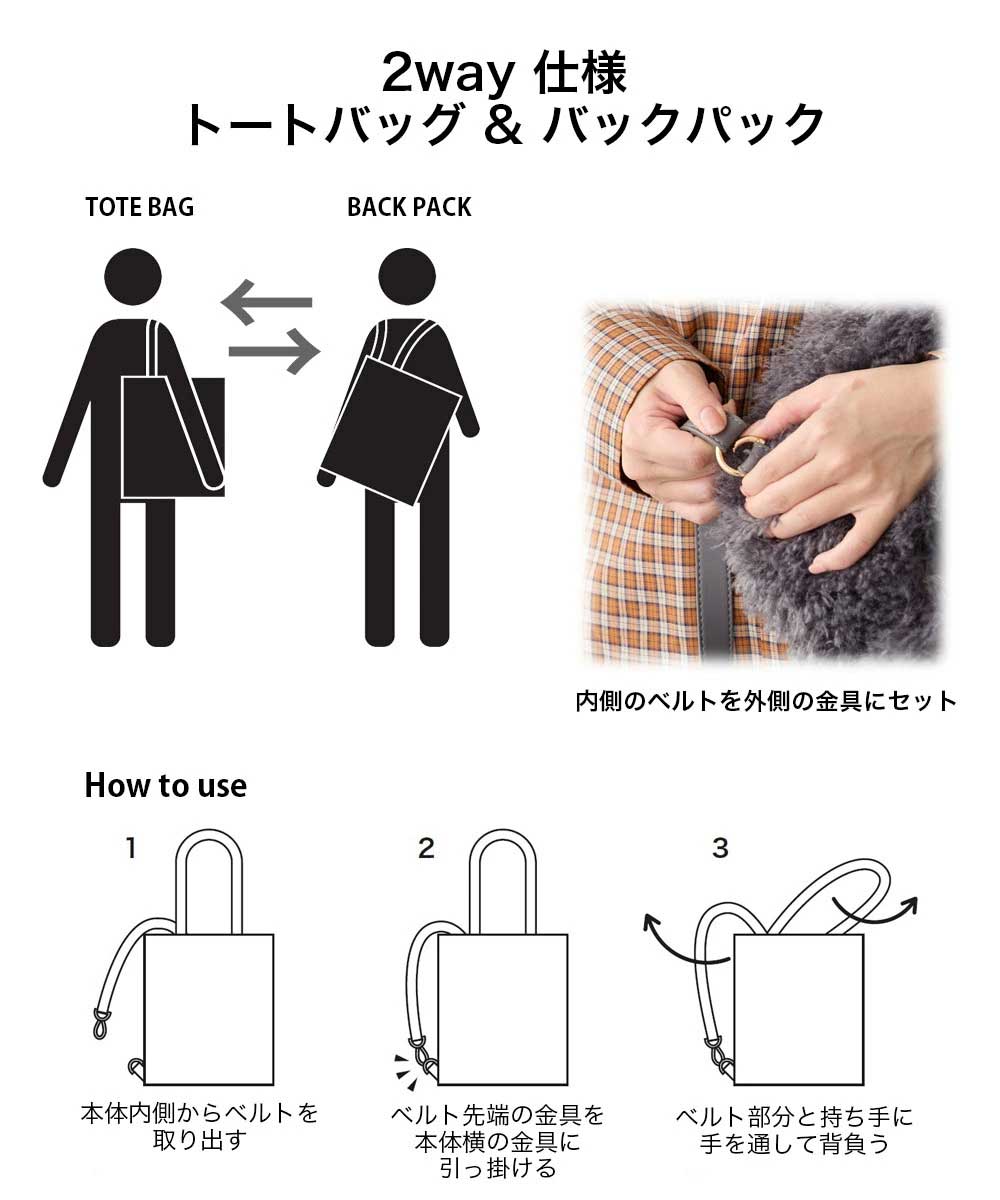 2way 仕様
トートバッグ & バックパック

TOTE BAG

BACK PACK

内側のベルトを外側の金具にセット

How to use

1

本体内側からベルトを取り出す

2

ベルト先端の金具を本体横の金具に引っ掛ける

3

ベルト部分と持ち手に手を通して背負う