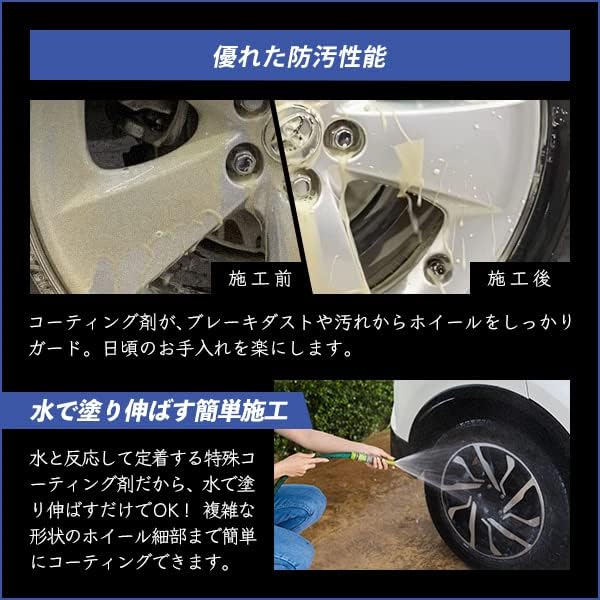 優れた防汚性能

施工前

施工後

コーティング剤が、ブレーキダストや汚れからホイールをしっかりガード。日頃のお手入れを楽にします。

水で塗り伸ばす簡単施工

水と反応して定着する特殊コーティング剤だから、水で塗り伸ばすだけでOK！ 複雑な形状のホイール細部まで簡単にコーティングできます。