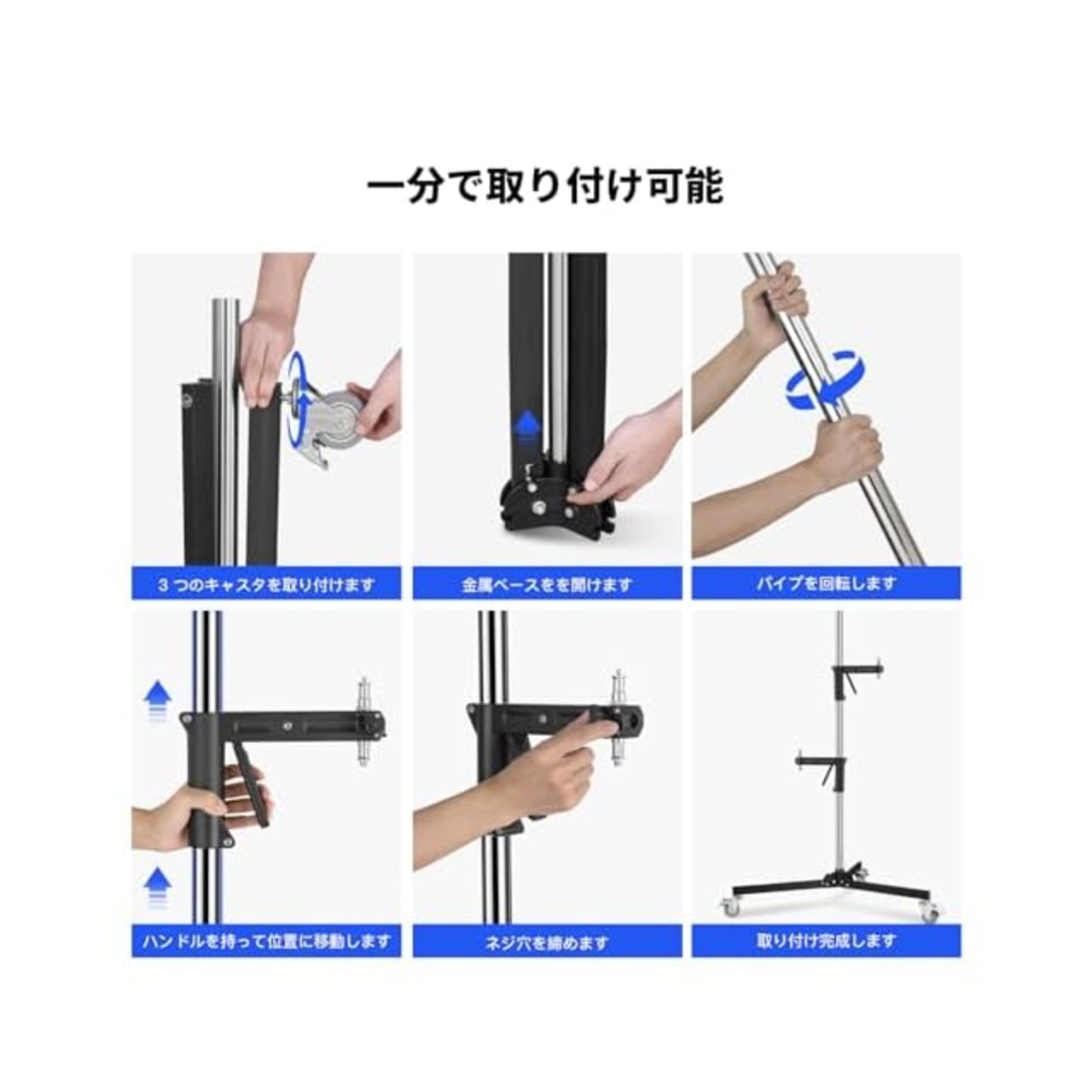 一分で取り付け可能

3 つのキャスタを取り付けます

金属ベースをを開けます

パイプを回転します

ハンドルを持って位置に移動します

ネジ穴を締めます

取り付け完成します