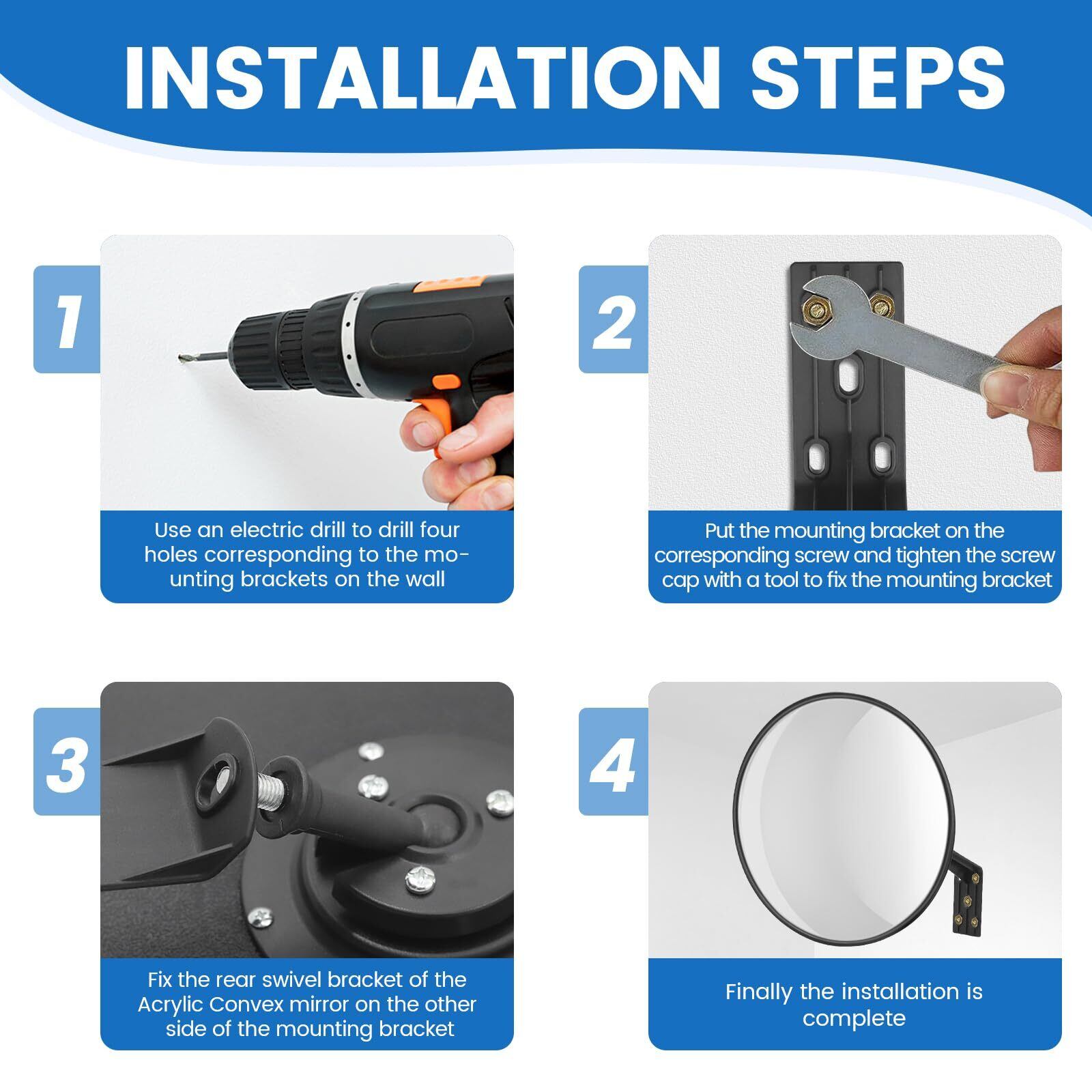 INSTALLATION STEPS

1

Use an electric drill to drill four holes corresponding to the mounting brackets on the wall

2

Put the mounting bracket on the corresponding screw and tighten the screw cap with a tool to fix the mounting bracket

3

Fix the rear swivel bracket of the Acrylic Convex mirror on the other side of the mounting bracket

4

Finally the installation is complete