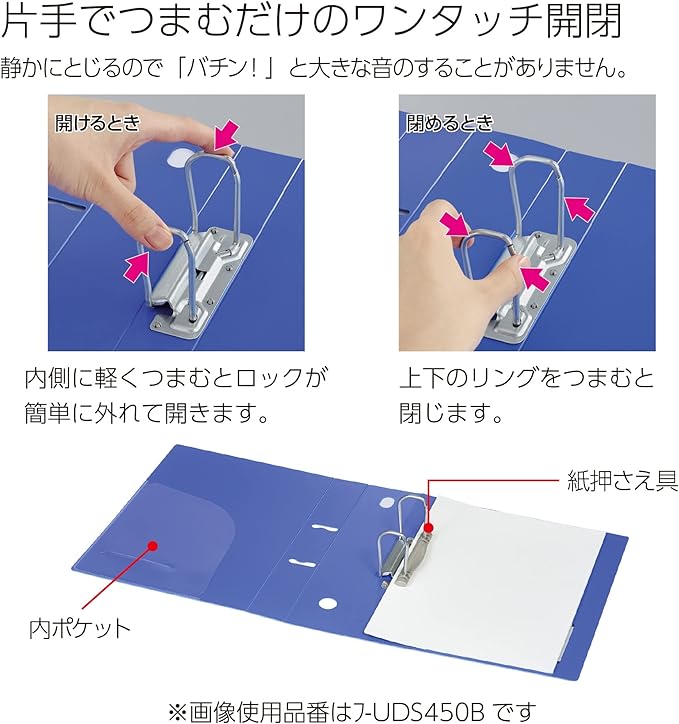 片手でつまむだけのワンタッチ開閉

静かにとじるので「バチン！」と大きな音のすることがありません。

開けるとき

閉めるとき

内側に軽くつまむとロックが簡単に外れて開きます。

上下のリングをつまむと閉じます。

紙押さえ具

内ポケット

※画像使用品番はフ-UDS450B です