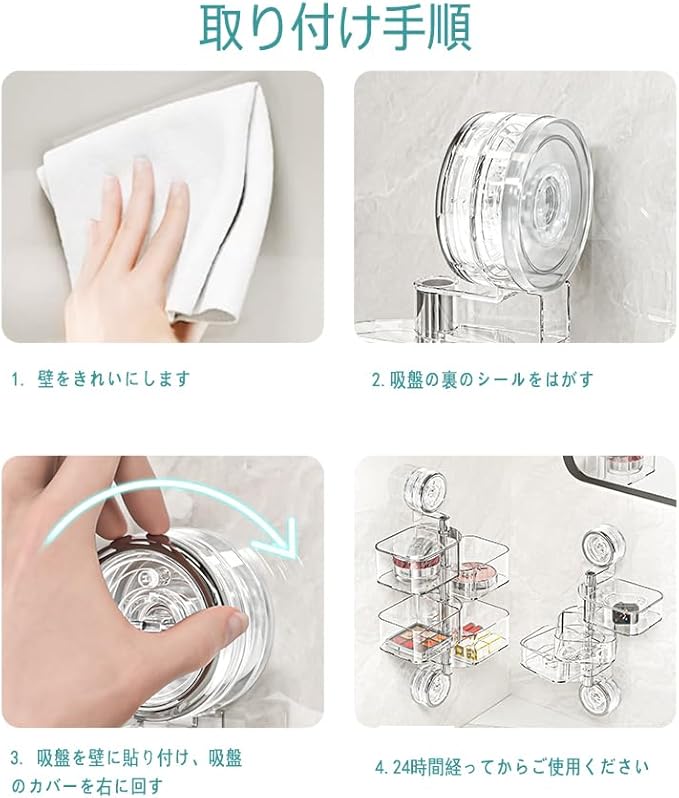 取り付け手順

1. 壁をきれいにします

2. 吸盤の裏のシールをはがす

3. 吸盤を壁に貼り付け、吸盤のカバーを右に回す

4. 24時間経ってからご使用ください