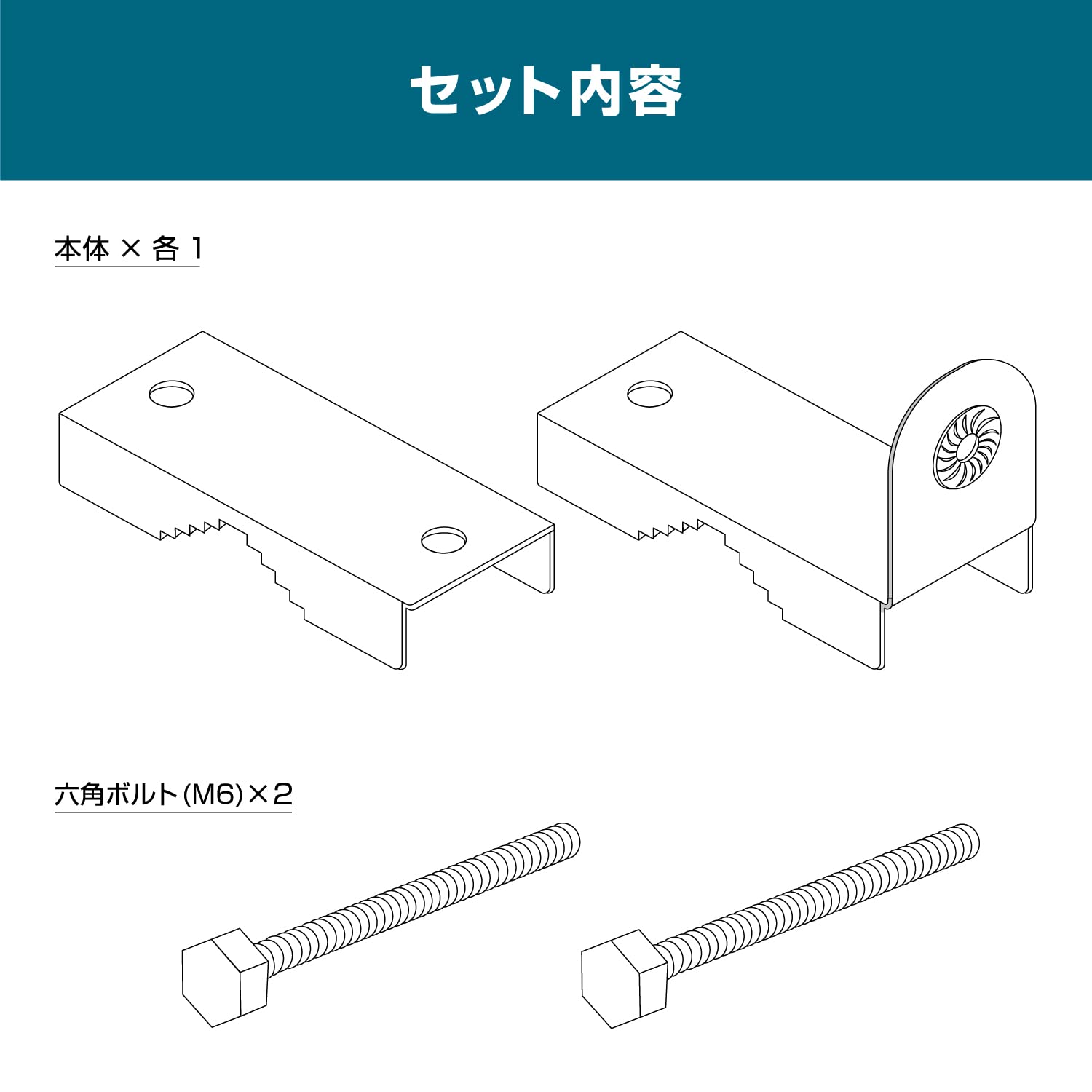 セット内容

本体 × 各 1

六角ボルト(M6)×2