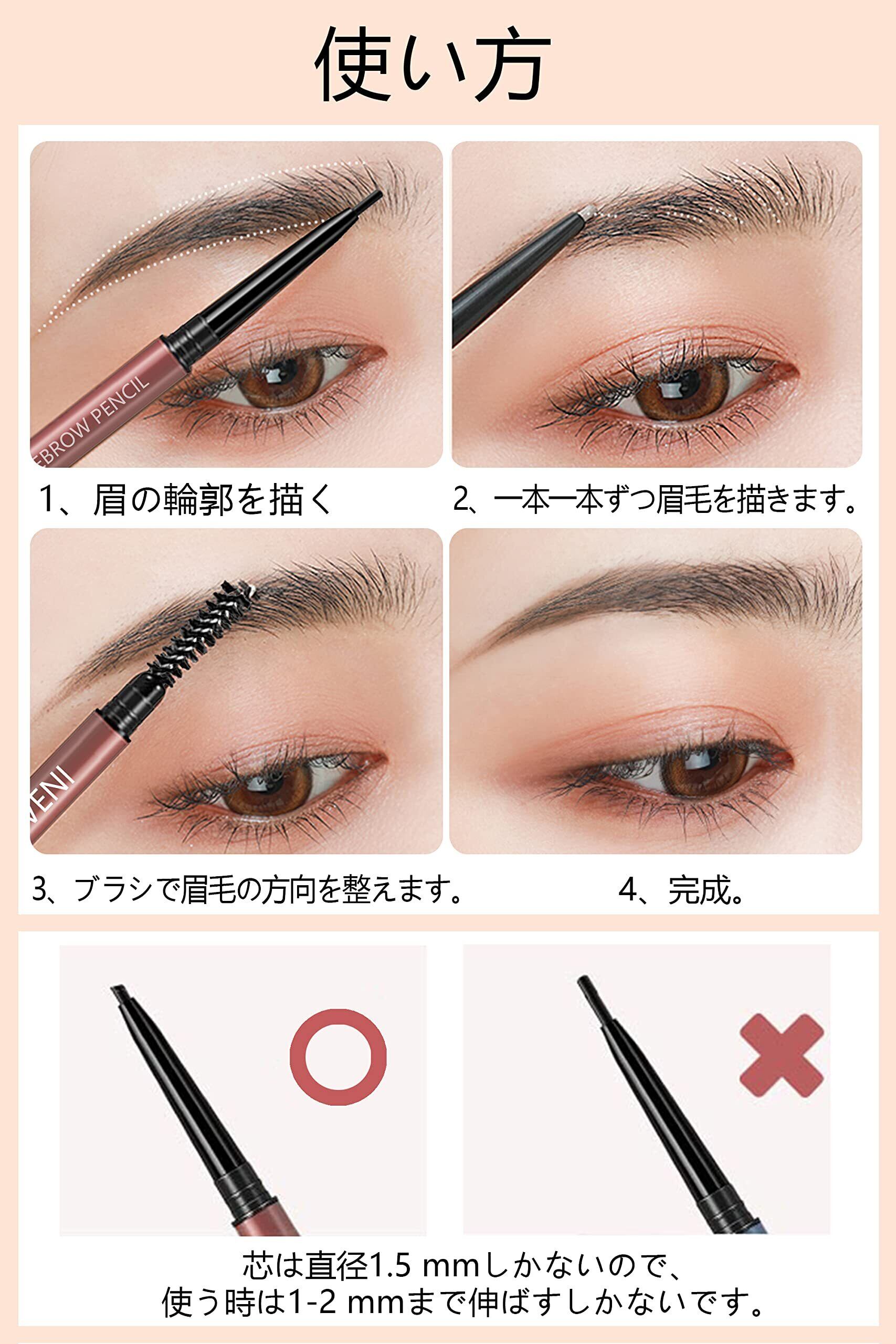 使い方

EBROW PENCIL

1、眉の輪郭を描く

2、一本一本ずつ眉毛を描きます。

VENI

3、ブラシで眉毛の方向を整えます。

4、完成。

芯は直径1.5 mmしかないので、
使う時は1-2 mmまで伸ばすしかないです。