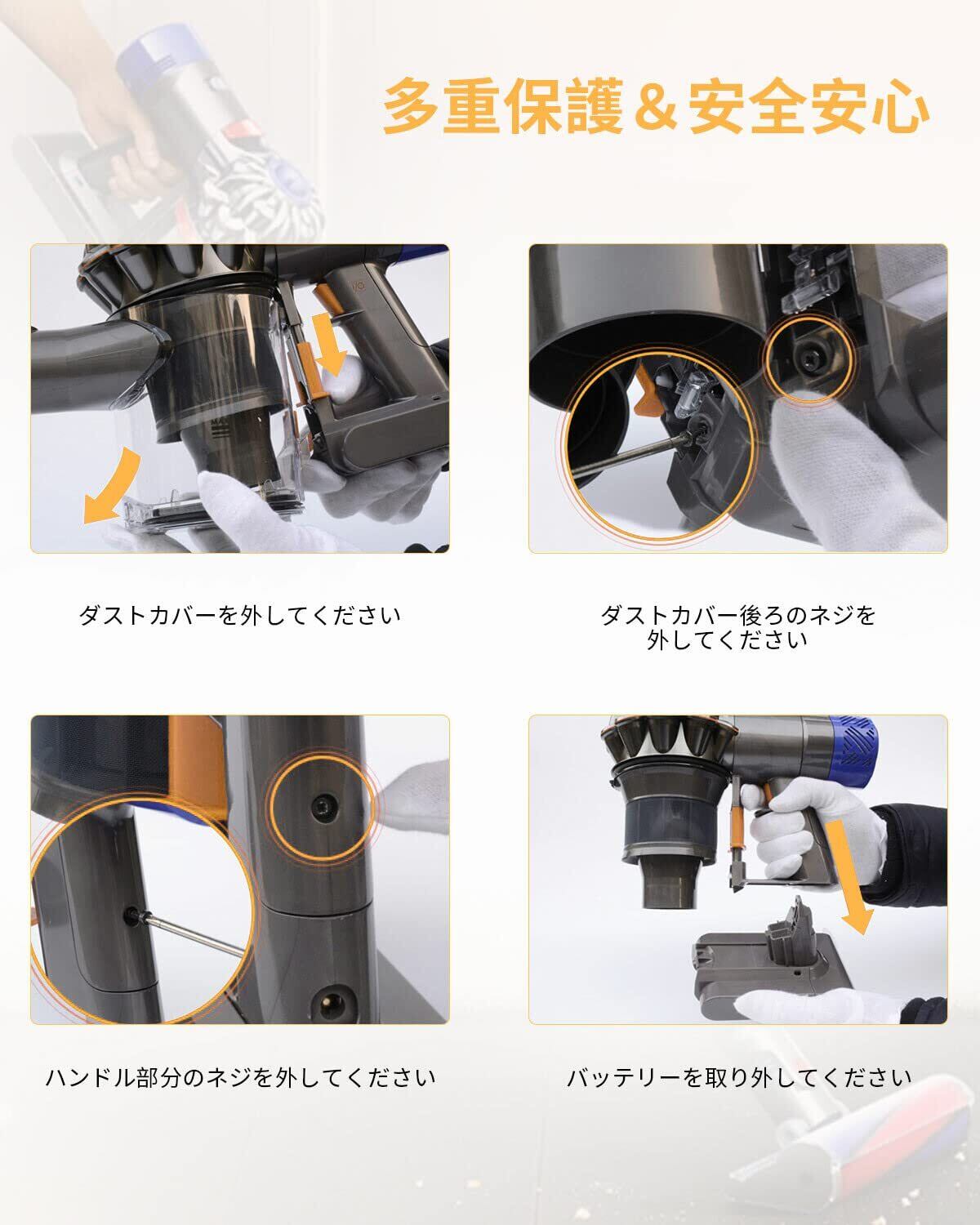 多重保護＆安全安心

ダストカバーを外してください

ダストカバー後ろのネジを外してください

ハンドル部分のネジを外してください

バッテリーを取り外してください