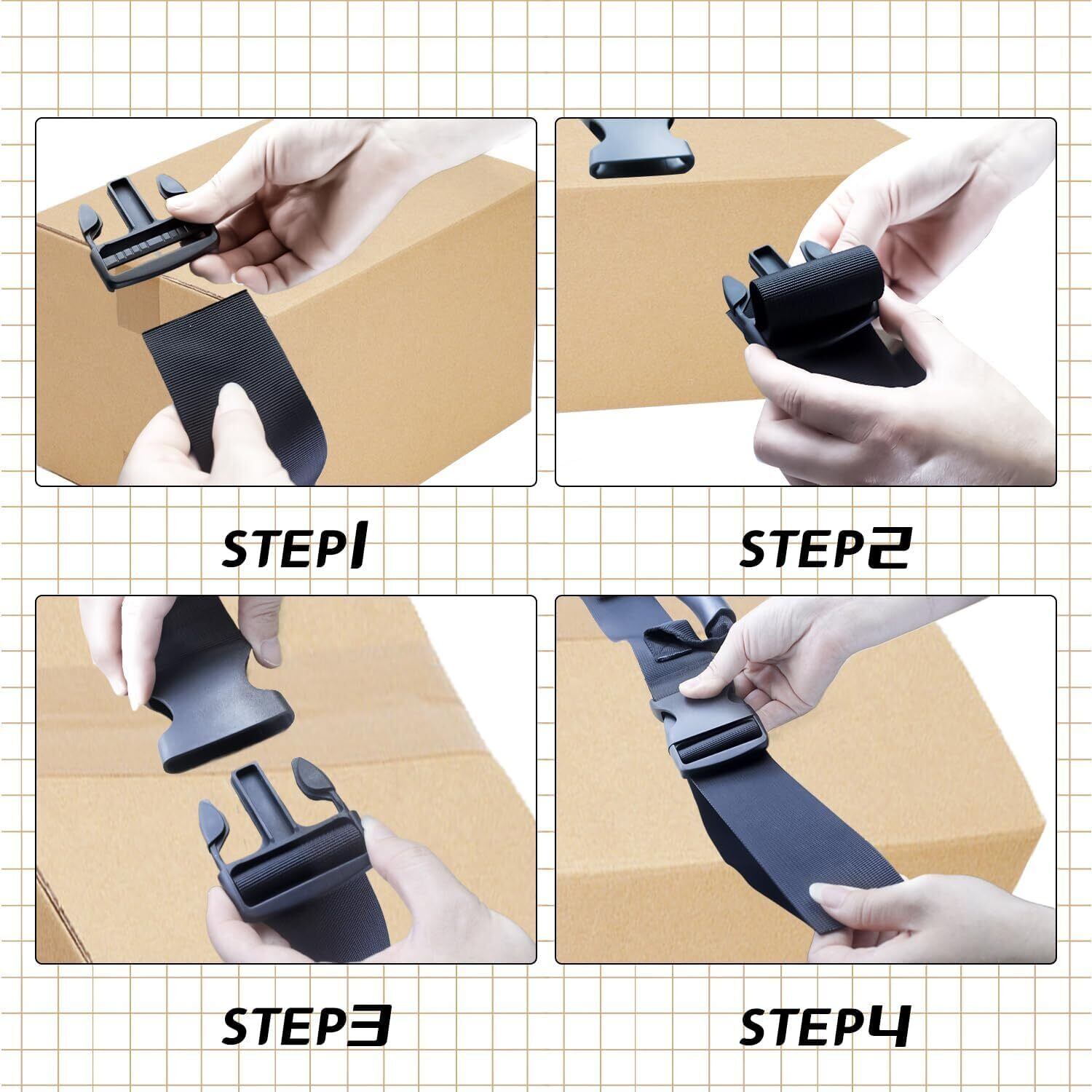 STEP1

STEP2

STEP3

STEP4