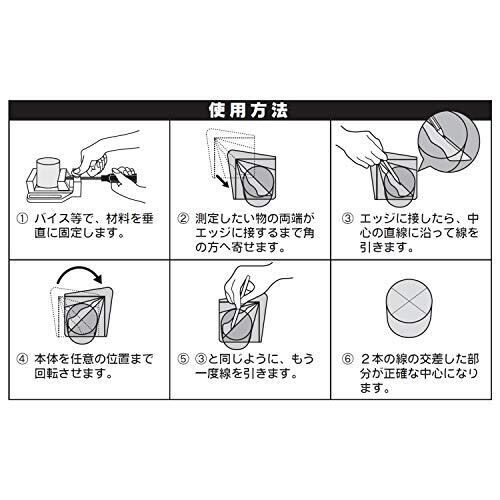 使用方法

① バイス等で、材料を垂直に固定します。

② 測定したい物の両端がエッジに接するまで角の方へ寄せます。

③ エッジに接したら、中心の直線に沿って線を引きます。

④ 本体を任意の位置まで回転させます。

⑤ ③と同じように、もう一度線を引きます。

⑥ ２本の線の交差した部分が正確な中心になります。