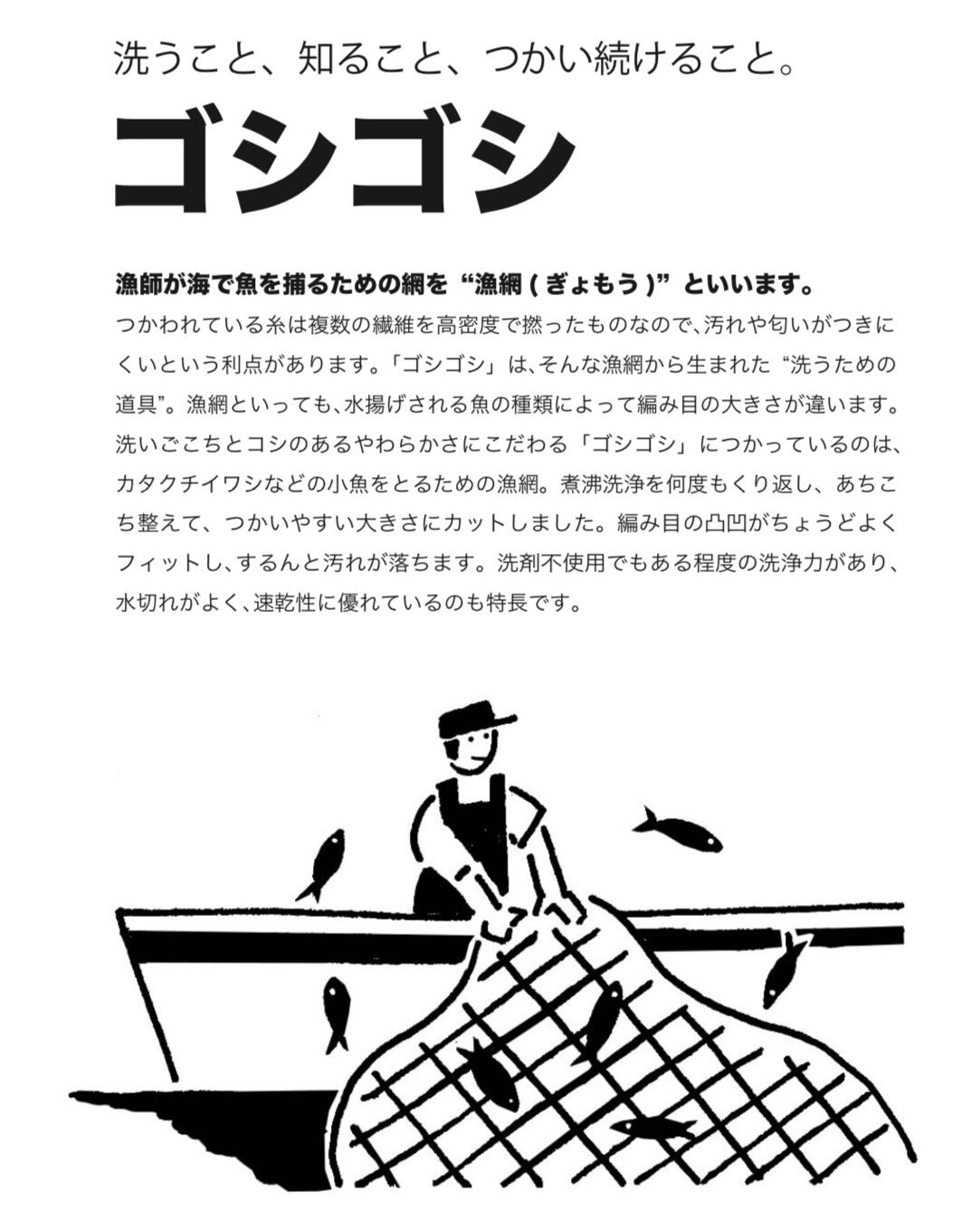 洗うこと、知ること、つかい続けること。

ゴシゴシ

漁師が海で魚を捕るための網を “漁網 ( ぎょもう )” といいます。

つかわれている糸は複数の繊維を高密度で撚ったものなので、汚れや匂いがつきにくいという利点があります。「ゴシゴシ」は、そんな漁網から生まれた “洗うための道具”。漁網といっても、水揚げされる魚の種類によって編み目の大きさが違います。洗いごこちとコシのあるやわらかさにこだわる「ゴシゴシ」につかっているのは、カタクチイワシなどの小魚をとるための漁網。煮沸洗浄を何度もくり返し、あちこち整えて、つかいやすい大きさにカットしました。編み目の凸凹がちょうどよくフィットし、するんと汚れが落ちます。洗剤不使用でもある程度の洗浄力があり、水切れがよく、速乾性に優れているのも特長です。