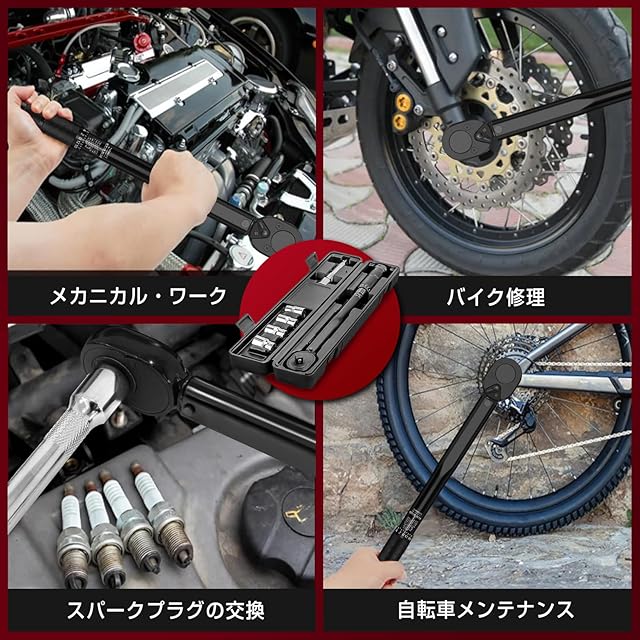 メカニカル・ワーク

バイク修理

スパークプラグの交換

自転車メンテナンス