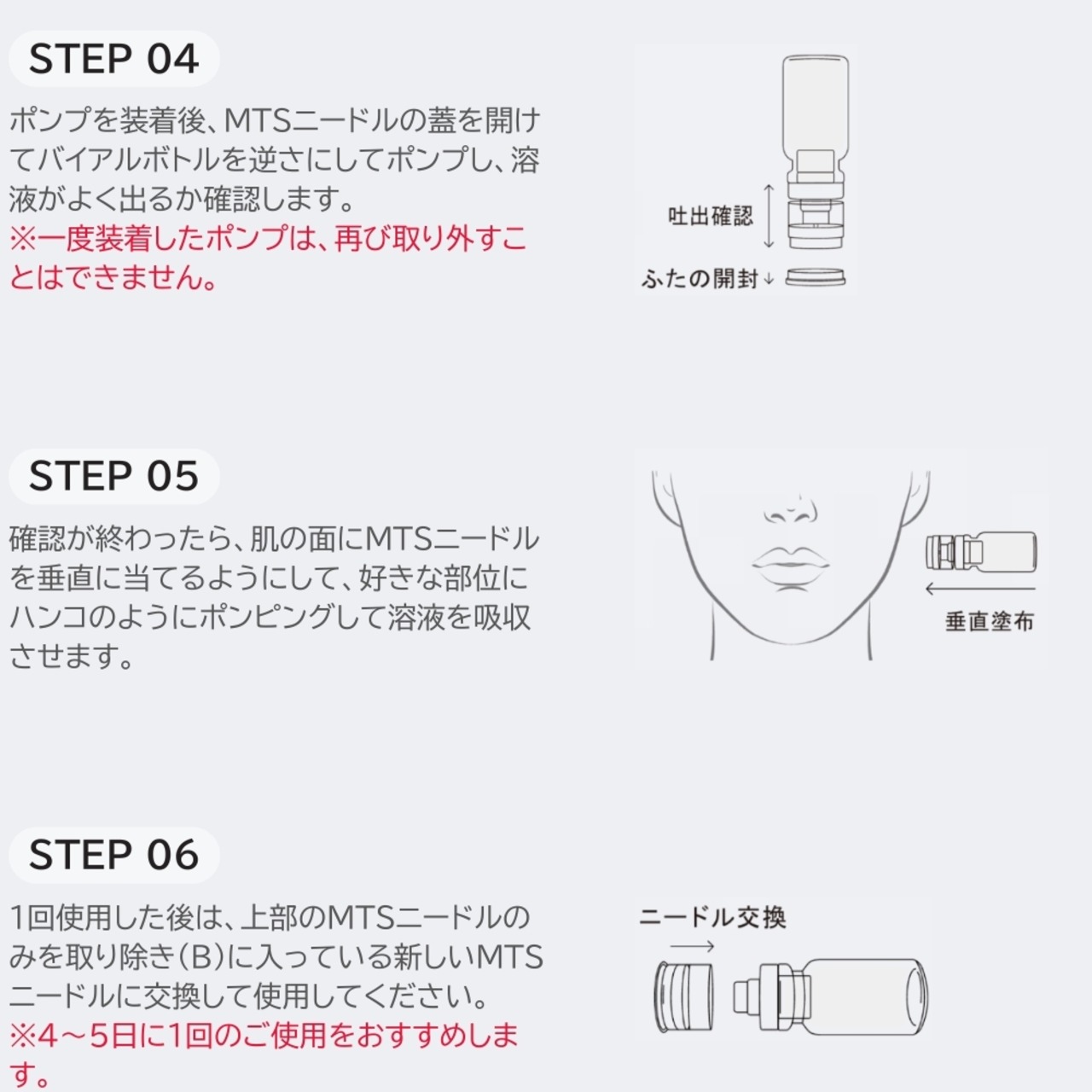 STEP 04

ポンプを装着後、MTSニードルの蓋を開けてバイアルボトルを逆さにしてポンプし、溶液がよく出るか確認します。
※一度装着したポンプは、再び取り外すことはできません。

吐出確認

ふたの開封↓

STEP 05

確認が終わったら、肌の面にMTSニードルを垂直に当てるようにして、好きな部位にハンコのようにポンピングして溶液を吸収させます。

垂直塗布

STEP 06

1回使用した後は、上部のMTSニードルのみを取り除き(B)に入っている新しいMTSニードルに交換して使用してください。
※4～5日に1回のご使用をおすすめします。

ニードル交換