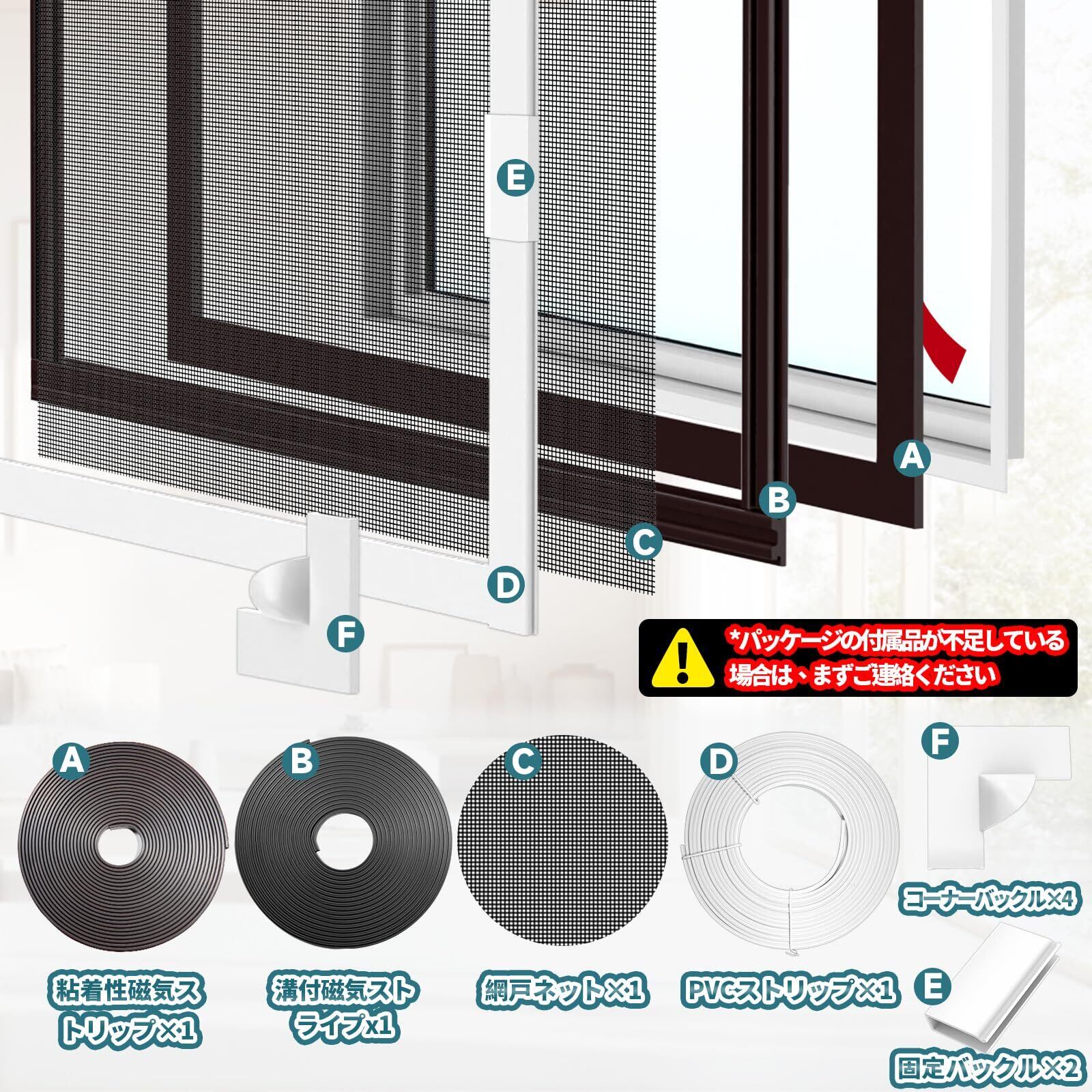 E

A

B

C

D

F

*パッケージの付属品が不足している場合は、まずご連絡ください

A

粘着性磁気ストリップ×1

B

溝付磁気ストライプx1

C

網戸ネット×1

D

PVCストリップ×1

F

コーナーバックル×4

E

固定バックル×2