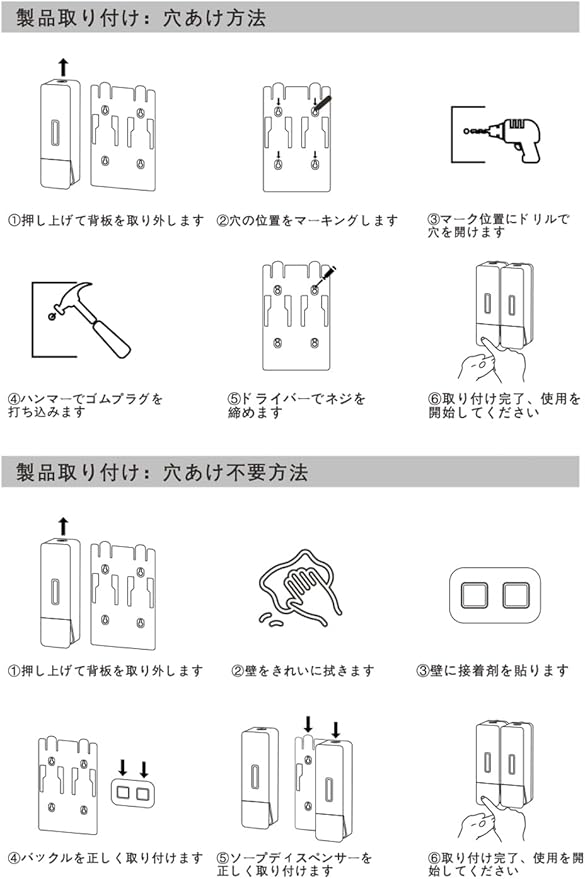 製品取り付け：穴あけ方法

①押し上げて背板を取り外します

②穴の位置をマーキングします

③マーク位置にドリルで穴を開けます

④ハンマーでゴムプラグを打ち込みます

⑤ドライバーでネジを締めます

⑥取り付け完了、使用を開始してください

製品取り付け：穴あけ不要方法

①押し上げて背板を取り外します

②壁をきれいに拭きます

③壁に接着剤を貼ります

④バックルを正しく取り付けます

⑤ソープディスペンサーを正しく取り付けます

⑥取り付け完了、使用を開始してください