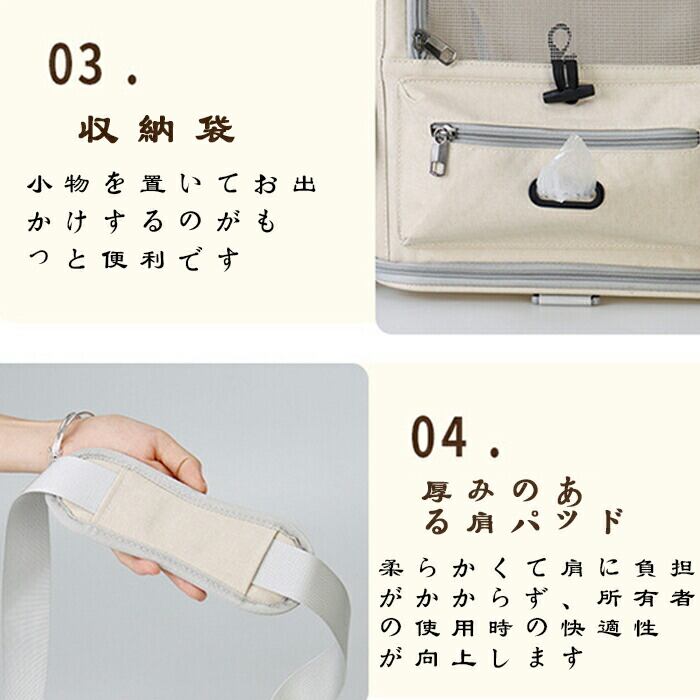 03.

収納袋

小物を置いてお出かけするのがもつと便利です

04.

厚みのある肩パツド

柔らかくて肩に負担がかからず、所有者の使用時の快適性が向上します