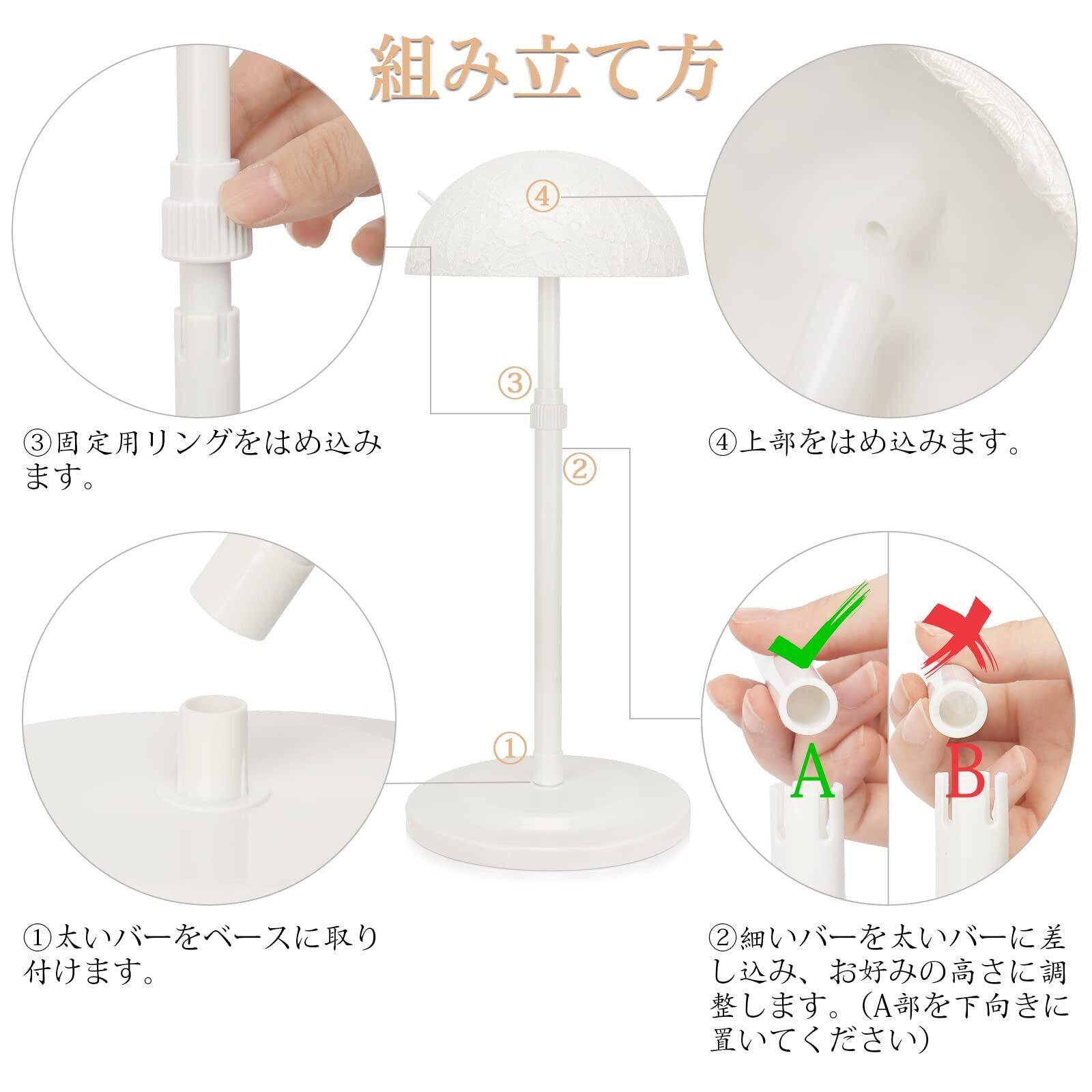 組み立て方

④

③

②

①

③固定用リングをはめ込みます。

④上部をはめ込みます。

A

B

①太いバーをベースに取り付けます。

②細いバーを太いバーに差し込み、お好みの高さに調整します。(A部を下向きに置いてください)