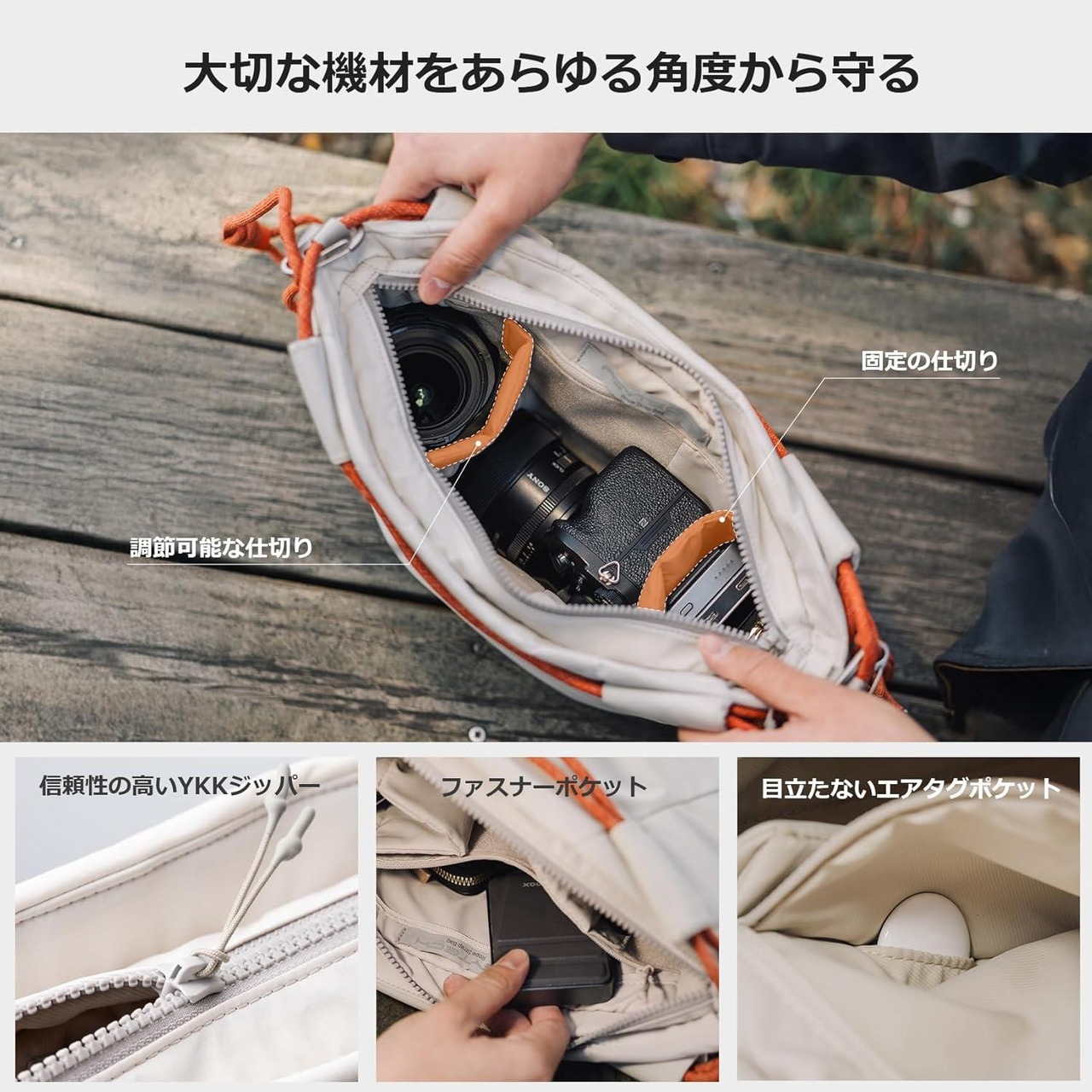 大切な機材をあらゆる角度から守る

固定の仕切り

調節可能な仕切り

SONY

信頼性の高いYKKジッパー

ファスナーポケット

目立たないエアタグポケット